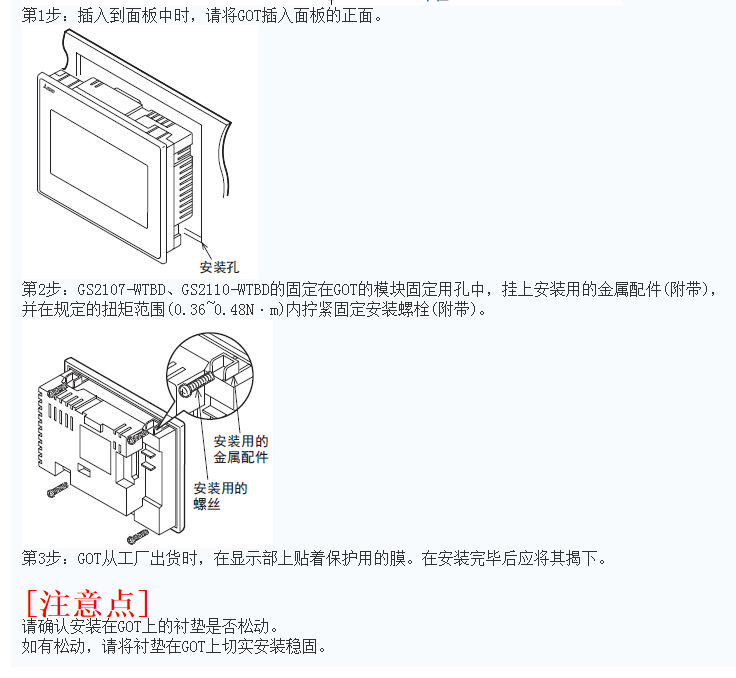 第1步：插入到面板中时，请将GOT插入面板的正面。

安装孔

第2步：GS2107-WTBD、GS2110-WTBD的固定在GOT的模块固定用孔中，挂上安装用的金属配件(附带)，并在规定的扭矩范围(0.36~0.48N·m)内拧紧固定安装螺栓(附带)。

安装用的金属配件

安装用的螺丝

第3步：GOT从工厂出货时，在显示部上贴着保护用的膜。在安装完毕后应将其揭下。

[注意点]
请确认安装在GOT上的衬垫是否松动。
如有松动，请将衬垫在GOT上切实安装稳固。