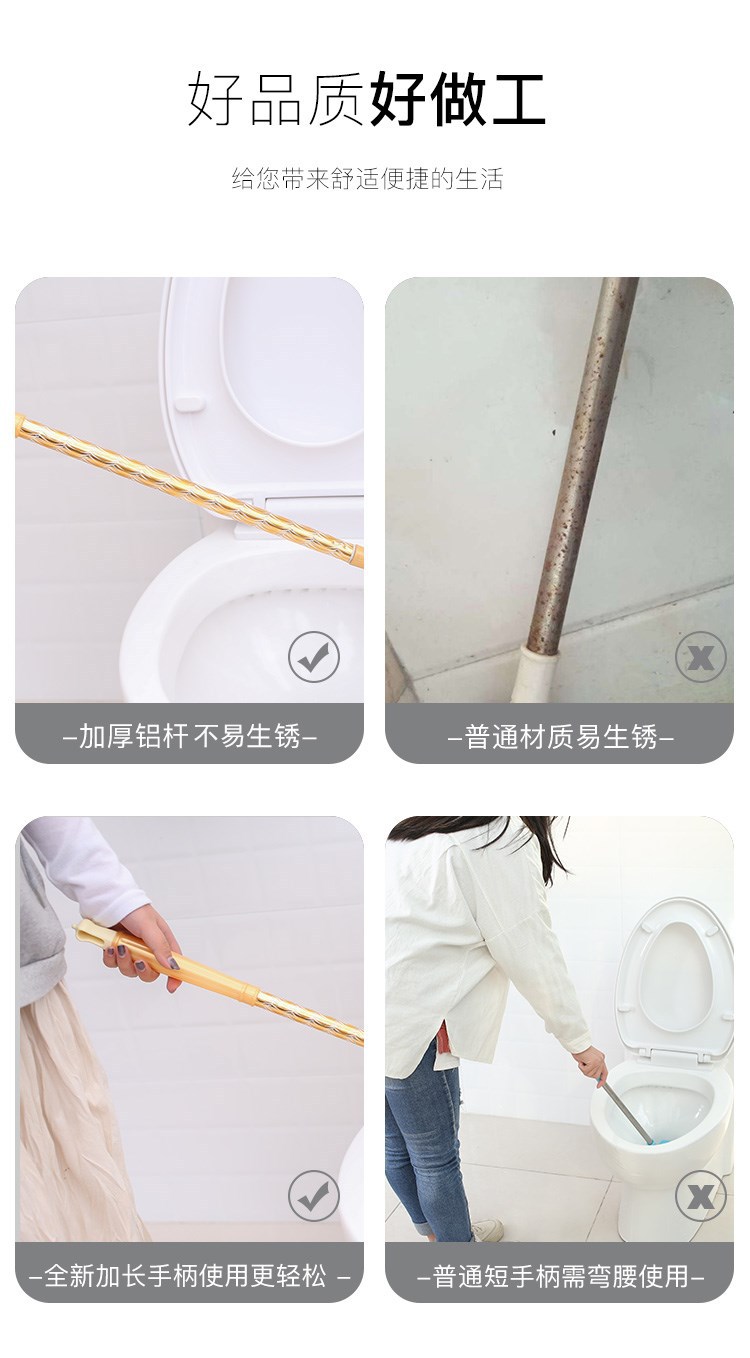 好品质好做工

给您带来舒适便捷的生活

–加厚铝杆 不易生锈–

–普通材质易生锈–

–全新加长手柄使用更轻松 –

–普通短手柄需弯腰使用–