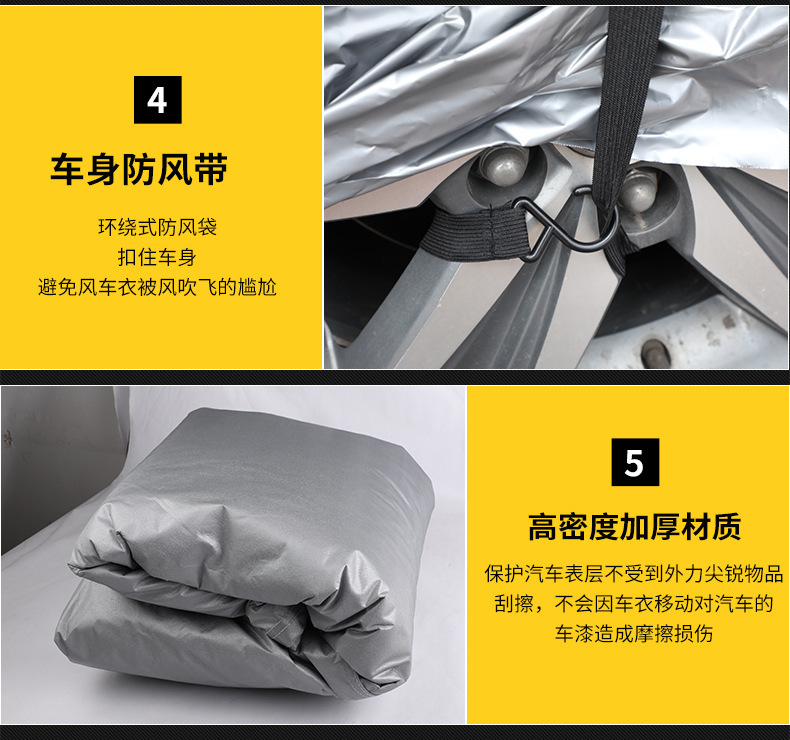 4

车身防风带

环绕式防风袋
扣住车身
避免风车衣被风吹飞的尴尬

5

高密度加厚材质

保护汽车表层不受到外力尖锐物品刮擦，不会因车衣移动对汽车的车漆造成摩擦损伤