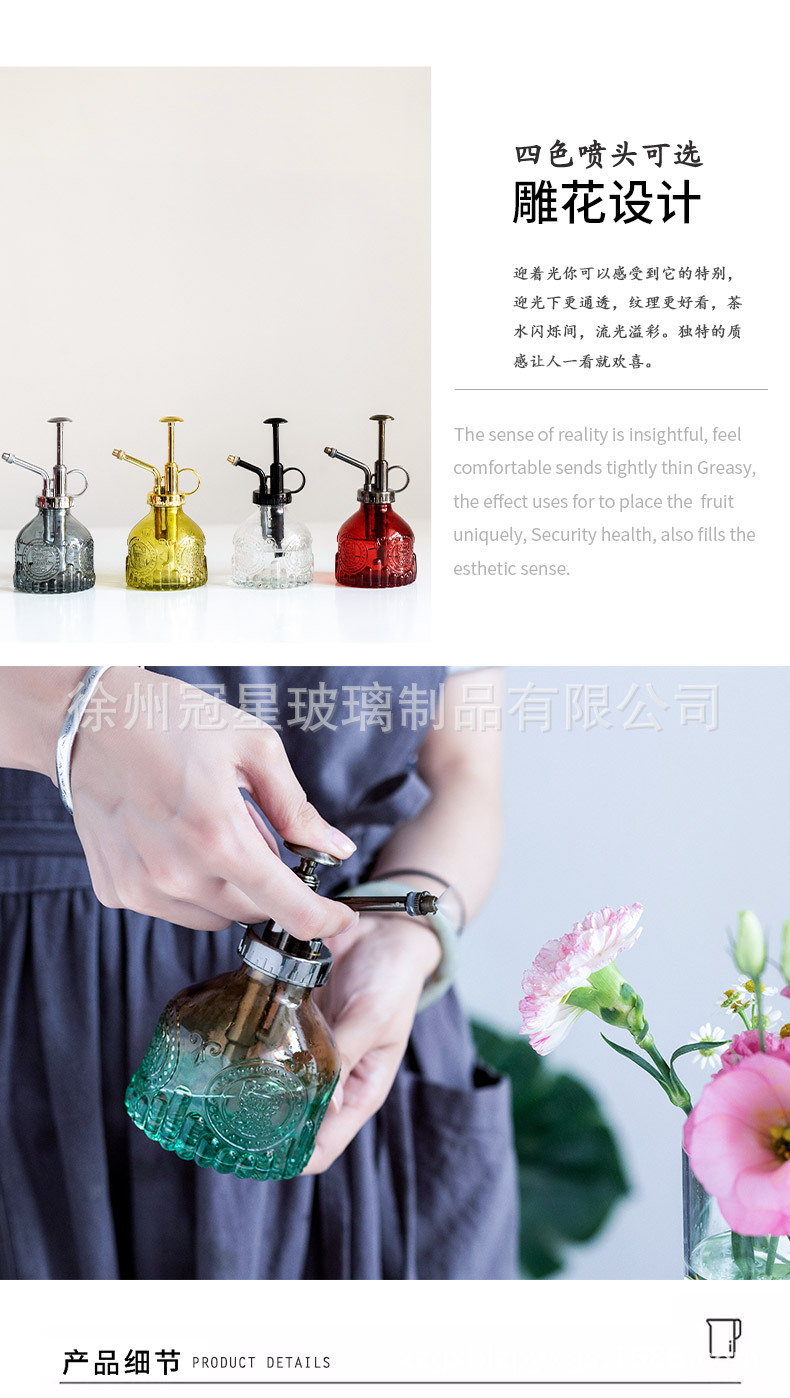 四色喷头可选
雕花设计

迎着光你可以感受到它的特别，迎光下更通透，纹理更好看，茶水闪烁间，流光溢彩。独特的质感让人一看就欢喜。

The sense of reality is insightful, feel comfortable sends tightly thin Greasy, the effect uses for to place the fruit uniquely, Security health, also fills the esthetic sense.

徐州冠星玻璃制品有限公司

产品细节 PRODUCT DETAILS