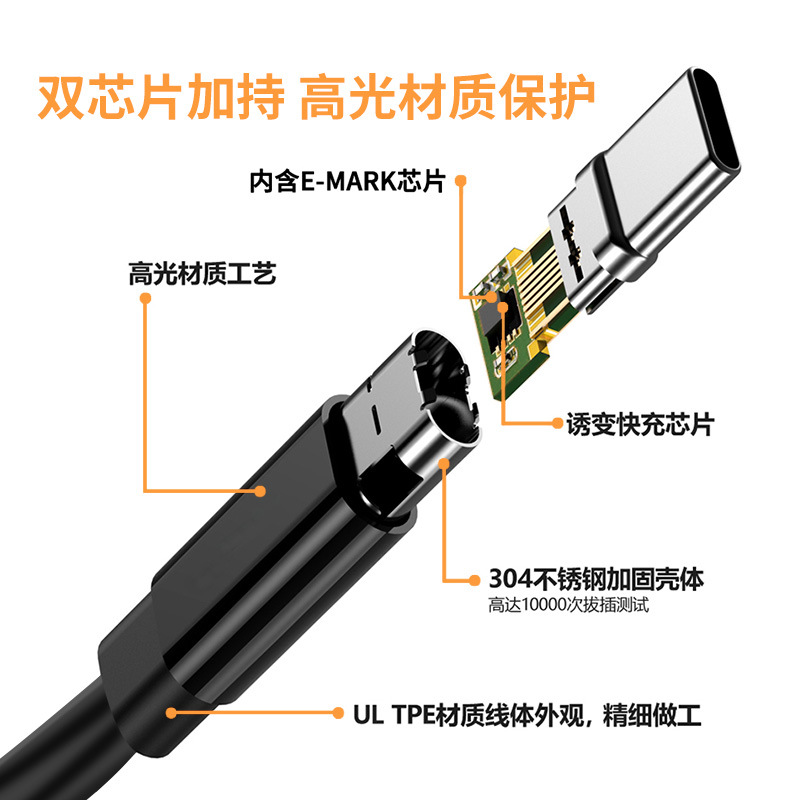 双芯片加持 高光材质保护

内含E-MARK芯片

高光材质工艺

诱变快充芯片

304不锈钢加固壳体
高达10000次拔插测试

UL TPE材质线体外观，精细做工