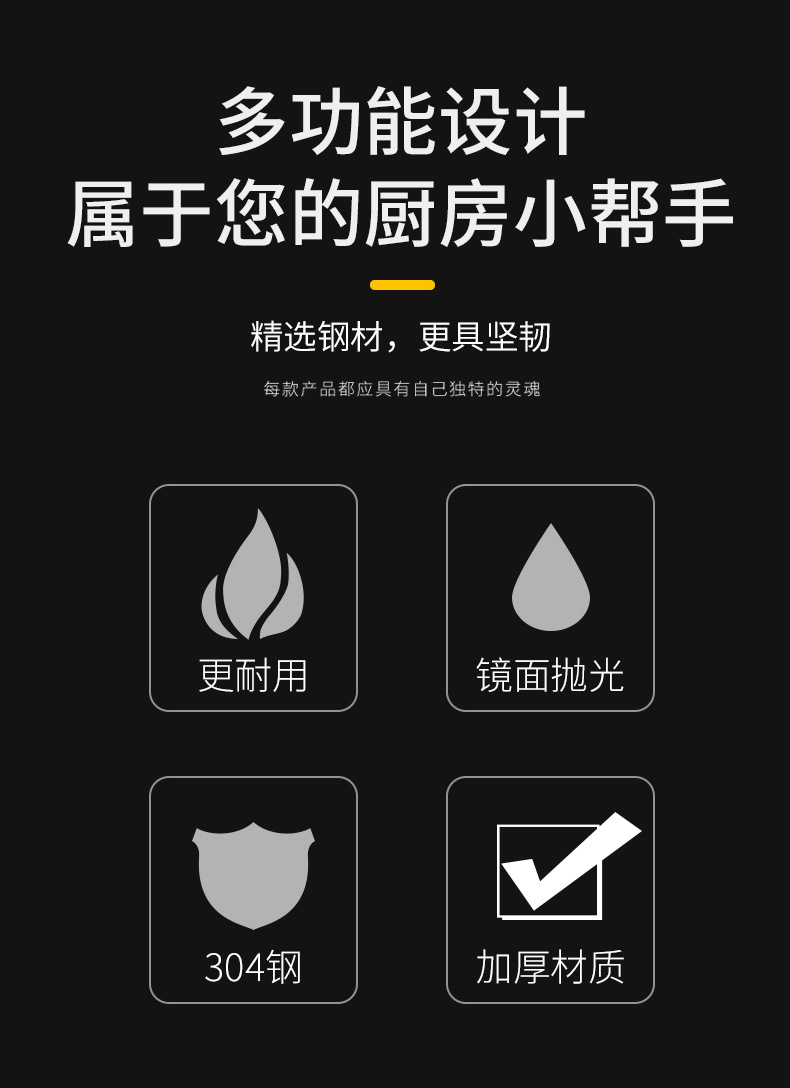 多功能设计
属于您的厨房小帮手

精选钢材，更具坚韧

每款产品都应具有自己独特的灵魂

更耐用

镜面抛光

304钢

加厚材质