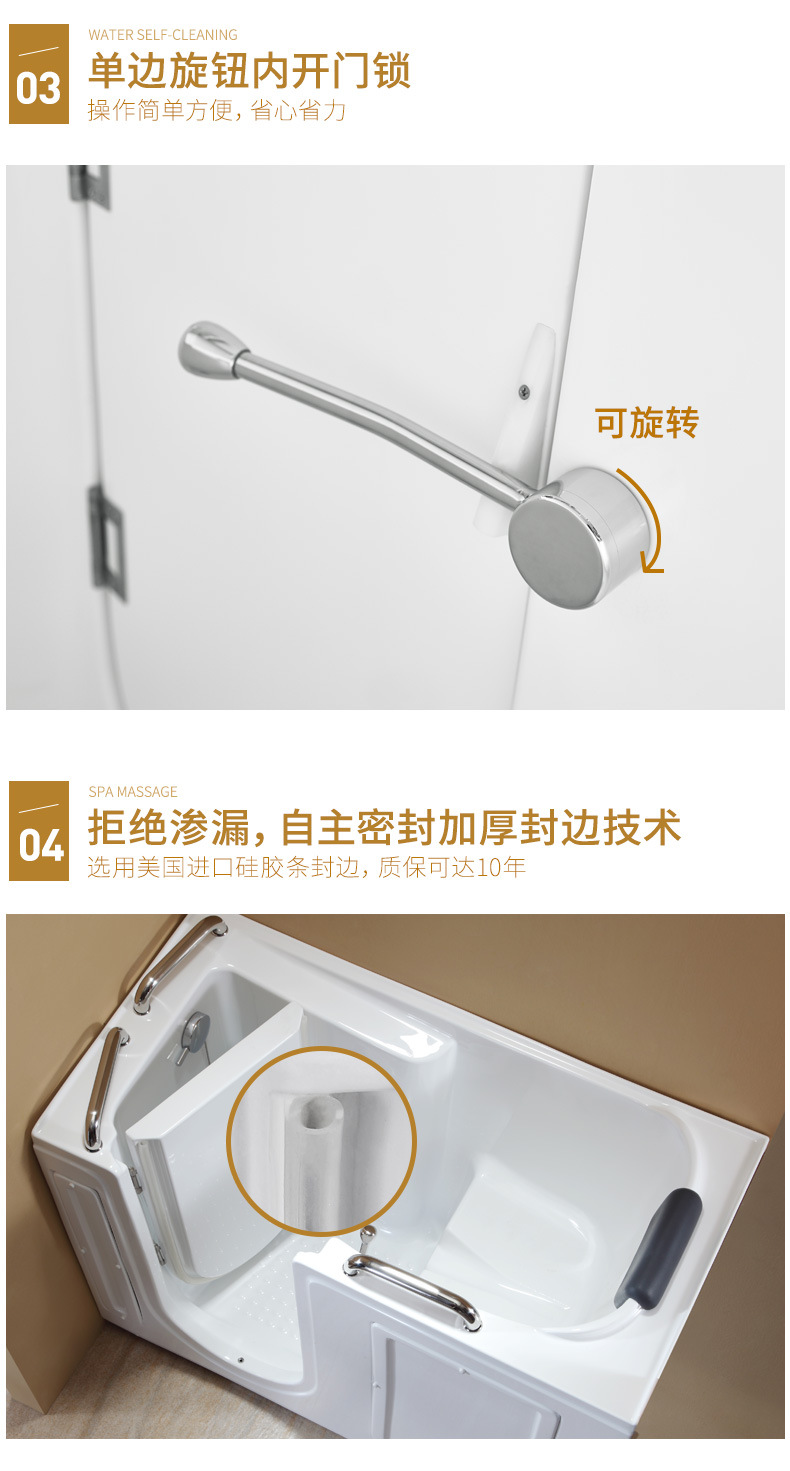 03
WATER SELF-CLEANING
单边旋钮内开门锁
操作简单方便，省心省力

可旋转

04
SPA MASSAGE
拒绝渗漏，自主密封加厚封边技术
选用美国进口硅胶条封边，质保可达10年