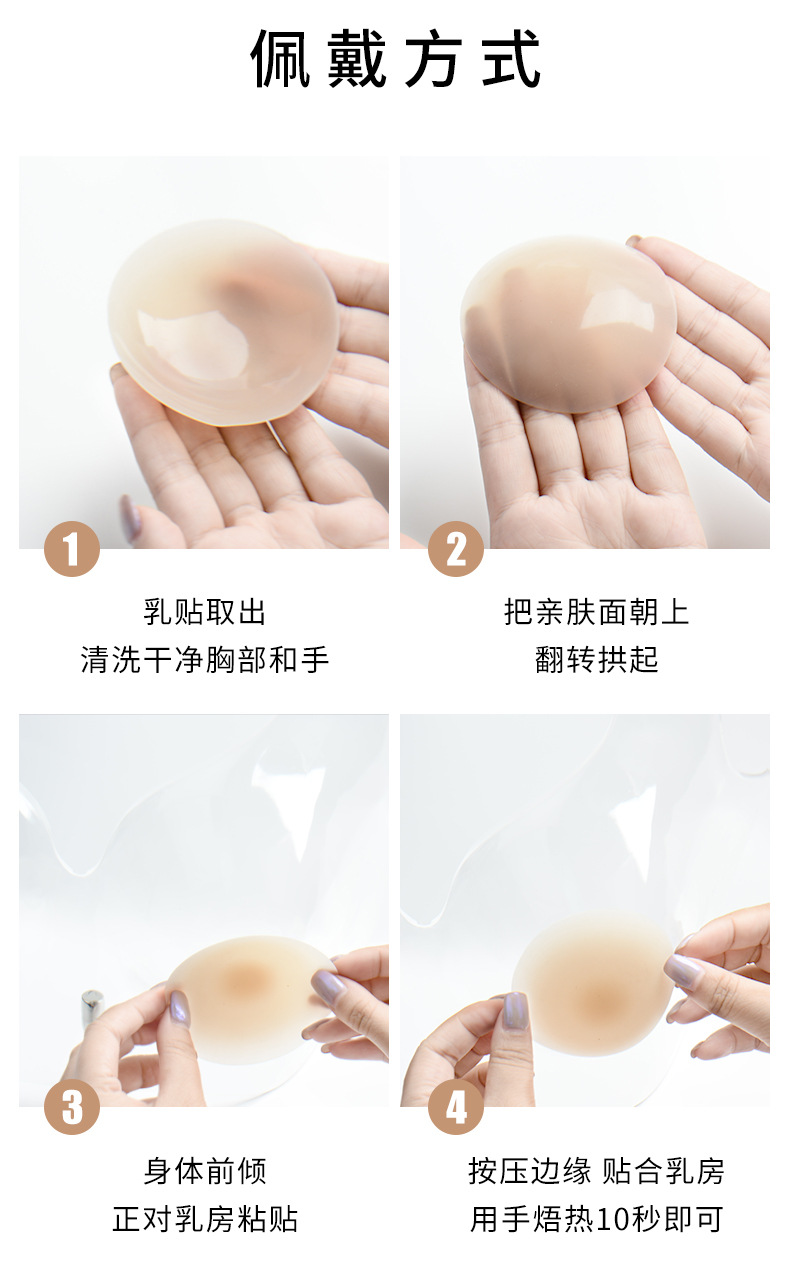 佩戴方式

1

乳贴取出
清洗干净胸部和手

2

把亲肤面朝上
翻转拱起

3

身体前倾
正对乳房粘贴

4

按压边缘 贴合乳房
用手焐热10秒即可