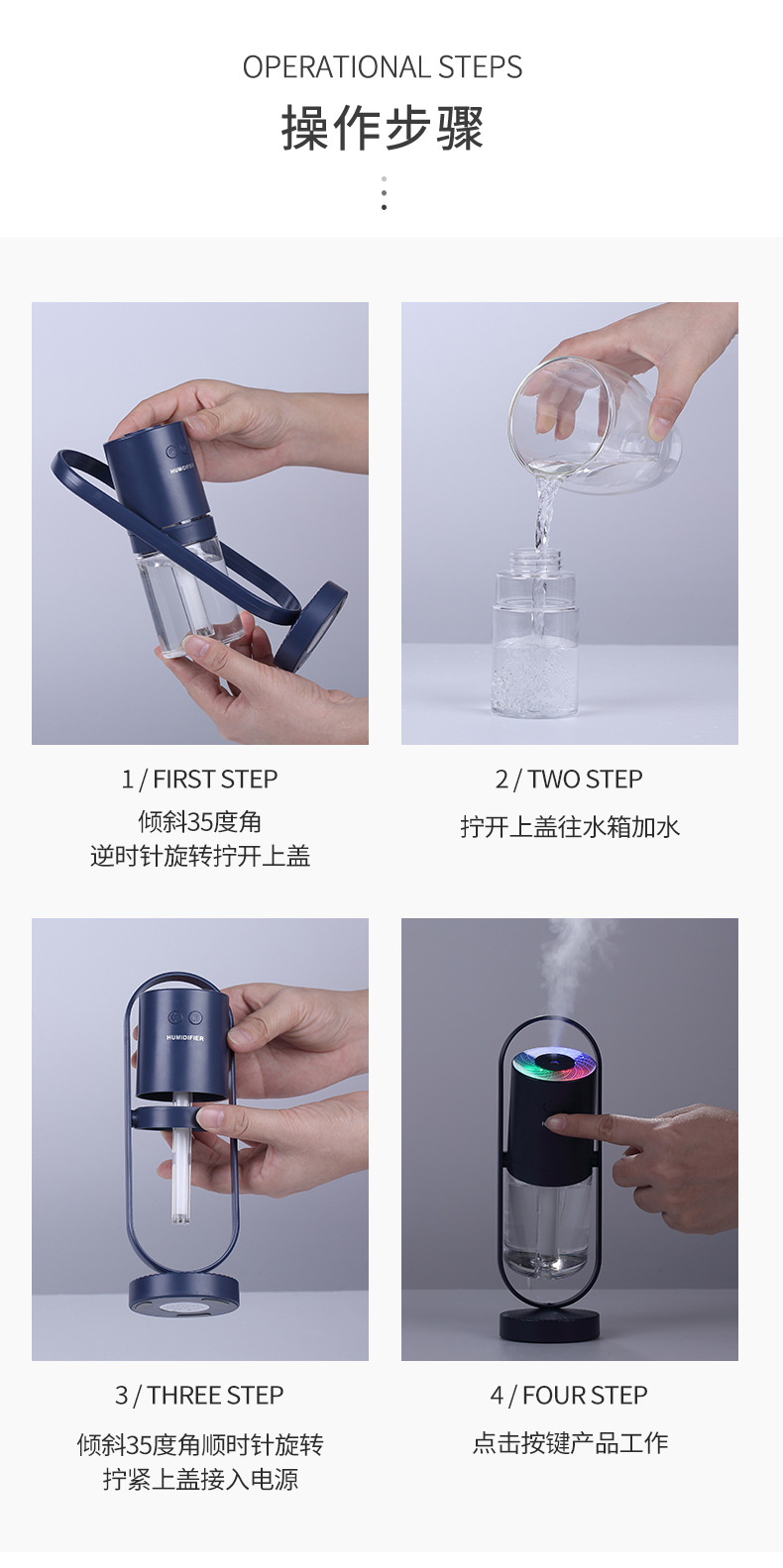 OPERATIONAL STEPS
操作步骤

HUMIDIFIER

1 / FIRST STEP
倾斜35度角
逆时针旋转拧开上盖

2 / TWO STEP
拧开上盖往水箱加水

HUMIDIFIER

3 / THREE STEP
倾斜35度角顺时针旋转
拧紧上盖接入电源

4 / FOUR STEP
点击按键产品工作