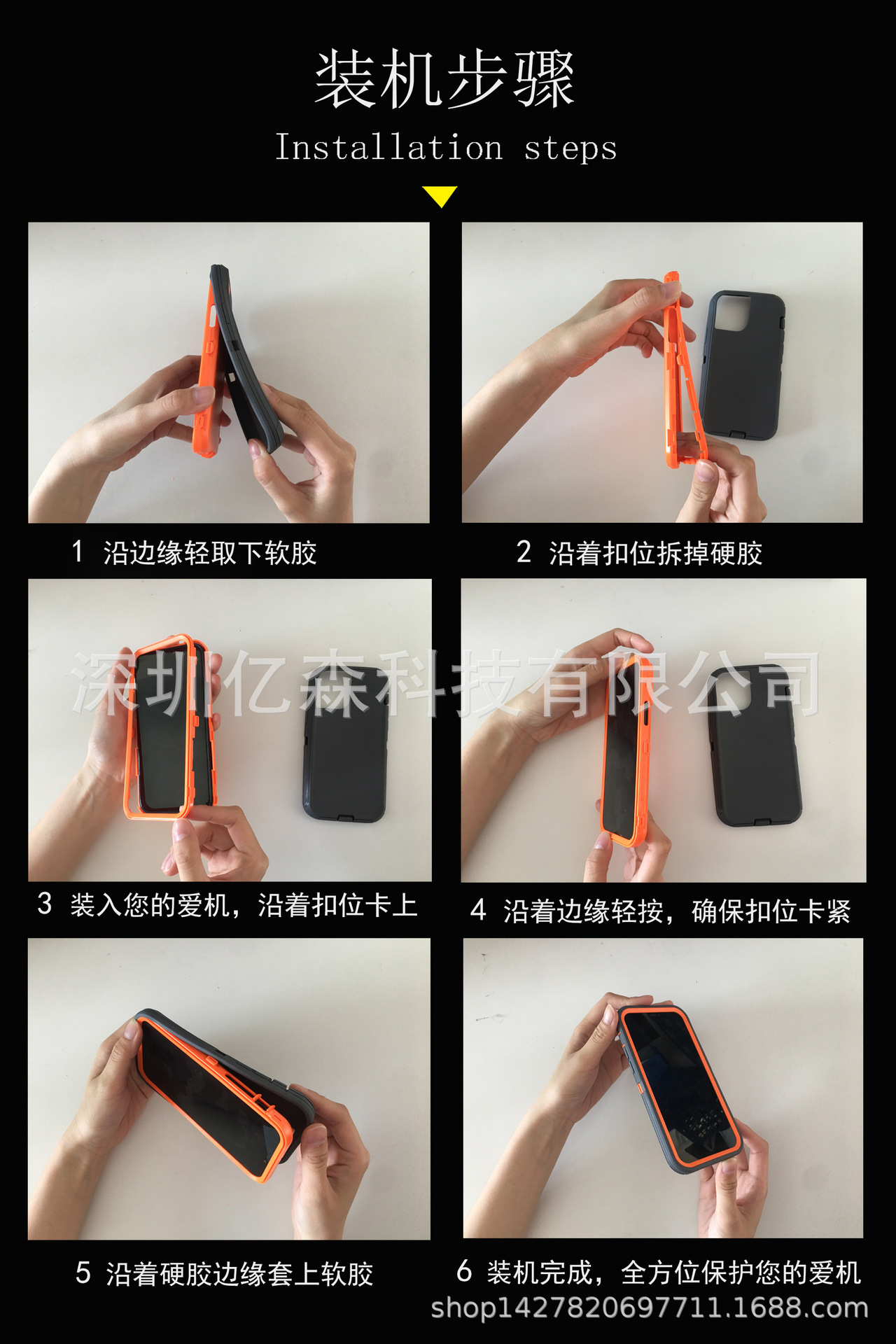 装机步骤
Installation steps

1 沿边缘轻取下软胶

2 沿着扣位拆掉硬胶

深圳亿森科技有限公司

3 装入您的爱机，沿着扣位卡上

4 沿着边缘轻按，确保扣位卡紧

5 沿着硬胶边缘套上软胶

6 装机完成，全方位保护您的爱机

shop1427820697711.1688.com