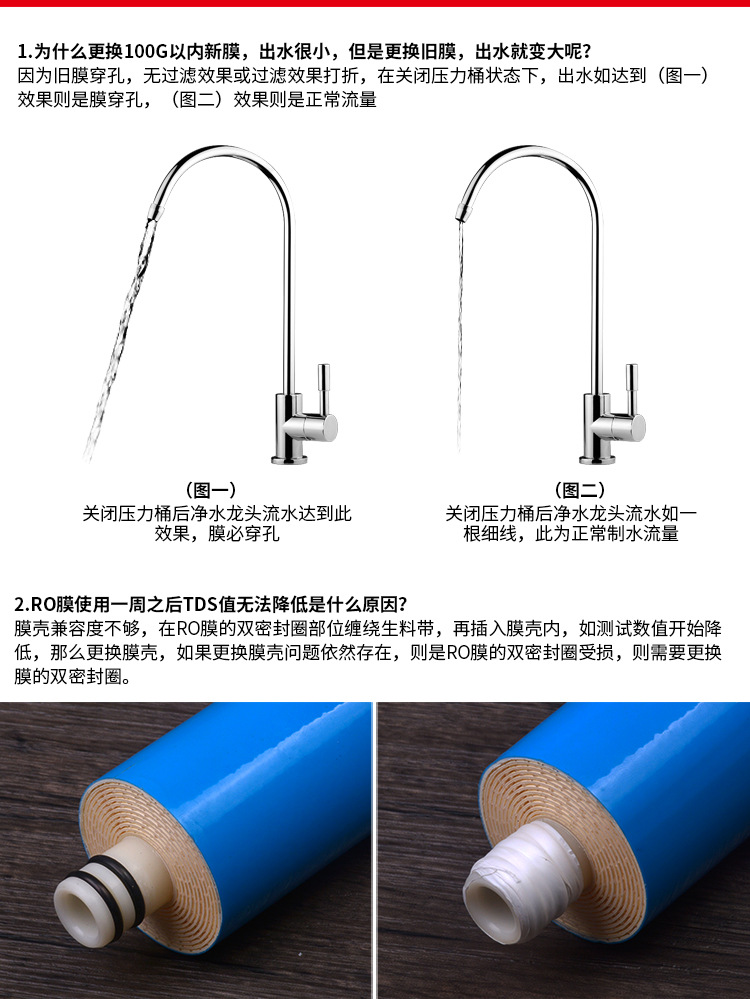 1.为什么更换100G以内新膜，出水很小，但是更换旧膜，出水就变大呢？
因为旧膜穿孔，无过滤效果或过滤效果打折，在关闭压力桶状态下，出水如达到（图一）效果则是膜穿孔，（图二）效果则是正常流量

（图一）
关闭压力桶后净水龙头流水达到此效果，膜必穿孔

（图二）
关闭压力桶后净水龙头流水如一根细线，此为正常制水流量

2.RO膜使用一周之后TDS值无法降低是什么原因？
膜壳兼容度不够，在RO膜的双密封圈部位缠绕生料带，再插入膜壳内，如测试数值开始降低，那么更换膜壳，如果更换膜壳问题依然存在，则是RO膜的双密封圈受损，则需要更换膜的双密封圈。