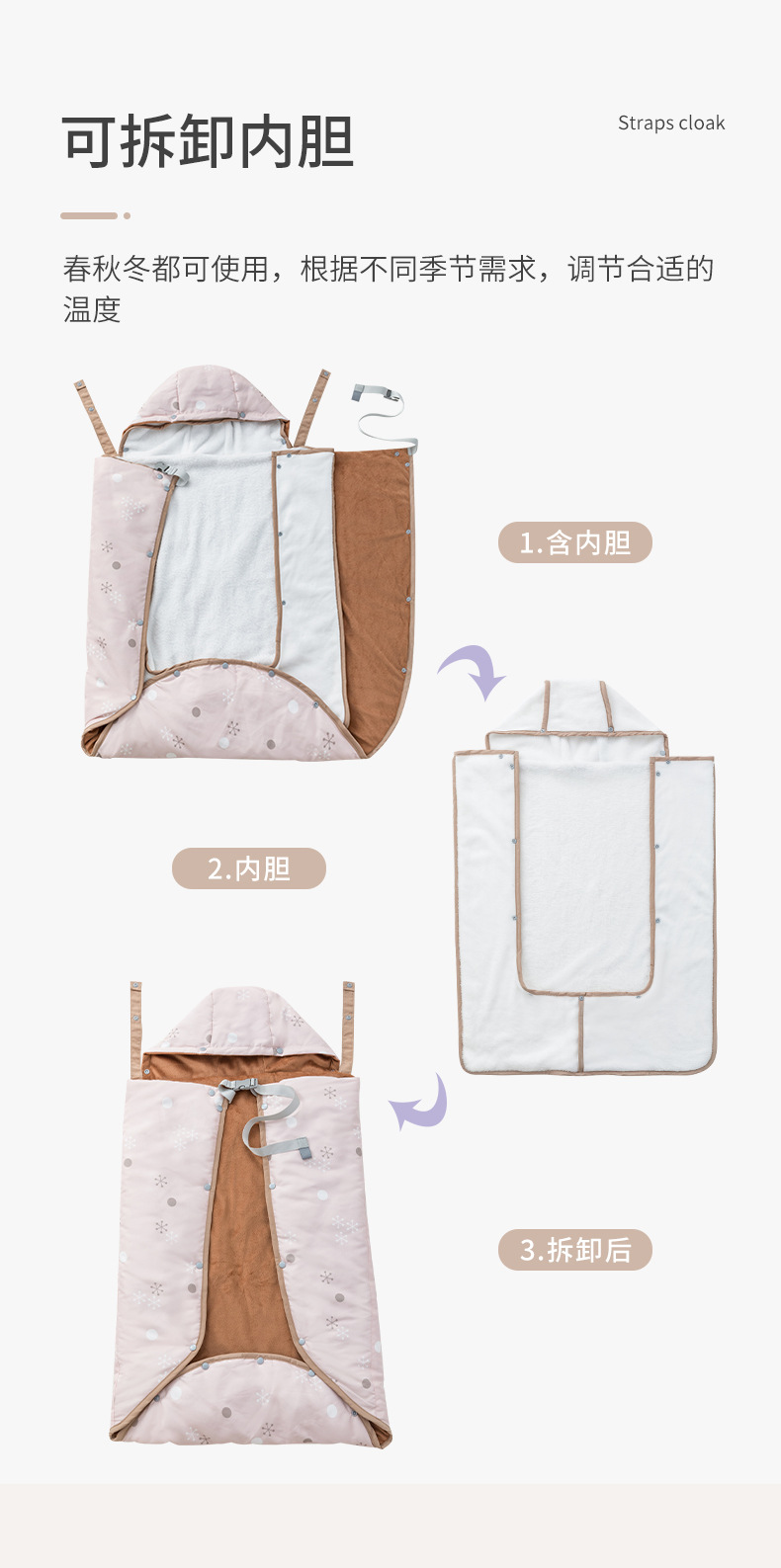 可拆卸内胆

Straps cloak

春秋冬都可使用，根据不同季节需求，调节合适的温度

1.含内胆

2.内胆

3.拆卸后