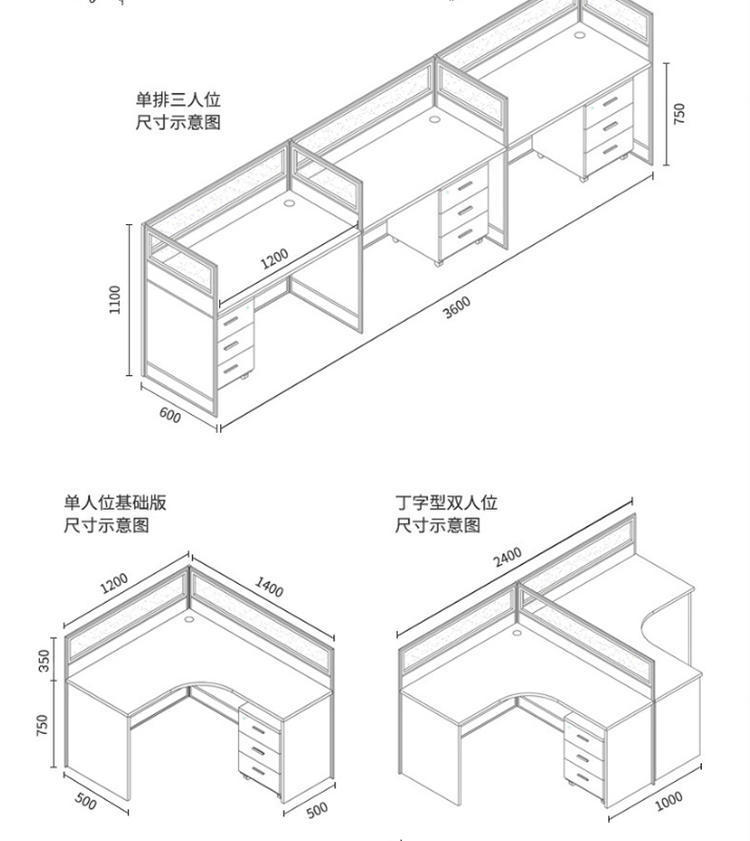 单排三人位
尺寸示意图

750

1200

1100

3600

600

单人位基础版
尺寸示意图

1200

1400

350

750

500

500

丁字型双人位
尺寸示意图

2400

1000