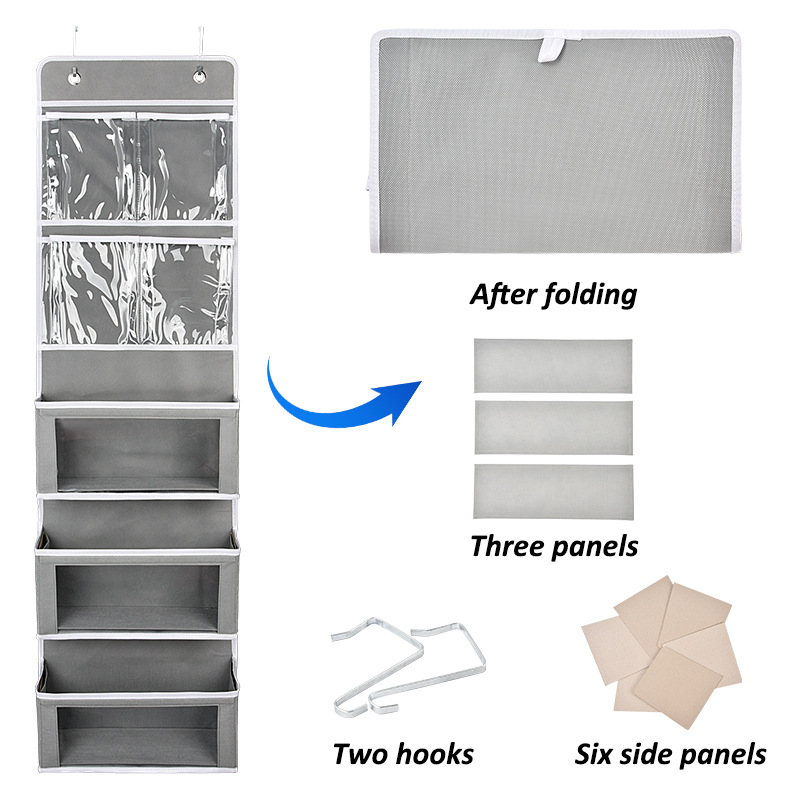 After folding

Three panels

Two hooks

Six side panels