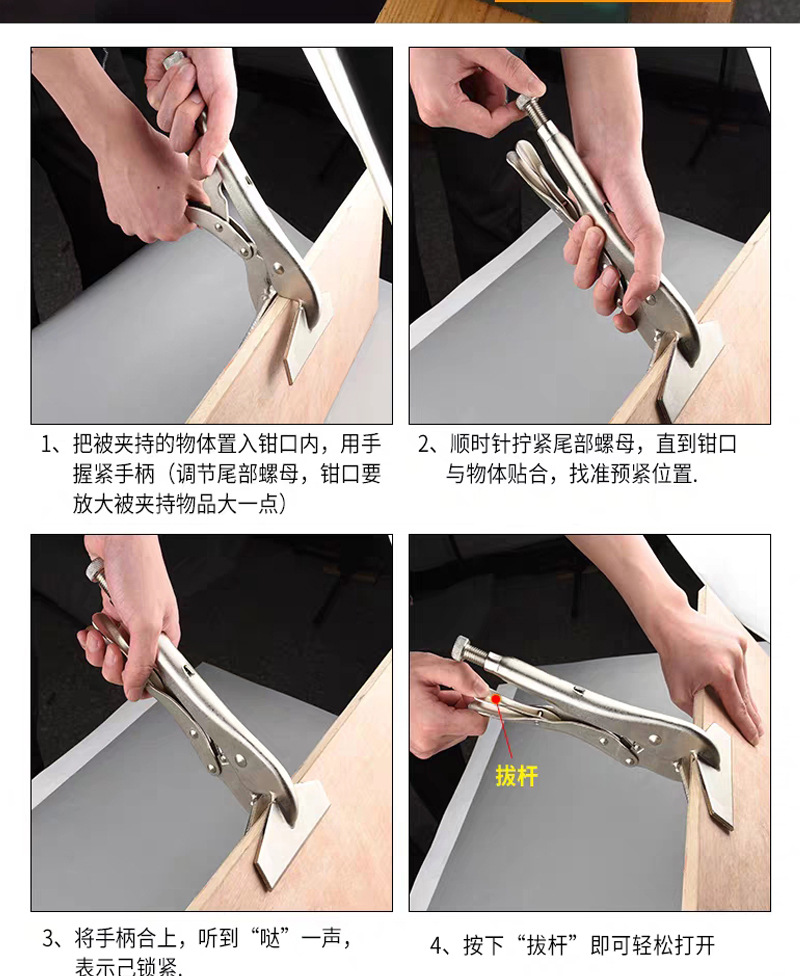 1、把被夹持的物体置入钳口内，用手握紧手柄（调节尾部螺母，钳口要放大被夹持物品大一点）

2、顺时针拧紧尾部螺母，直到钳口与物体贴合，找准预紧位置.

拔杆

3、将手柄合上，听到“哒”一声，表示已锁紧.

4、按下“拔杆”即可轻松打开