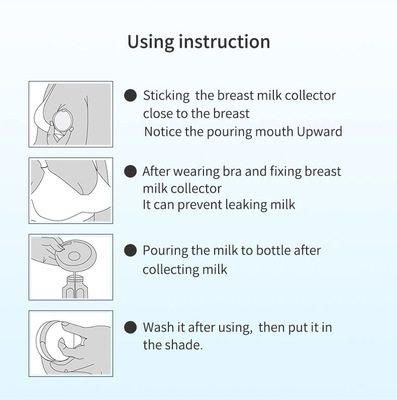 Using instruction

● Sticking the breast milk collector close to the breast
Notice the pouring mouth Upward

● After wearing bra and fixing breast milk collector
It can prevent leaking milk

● Pouring the milk to bottle after collecting milk

● Wash it after using, then put it in the shade.