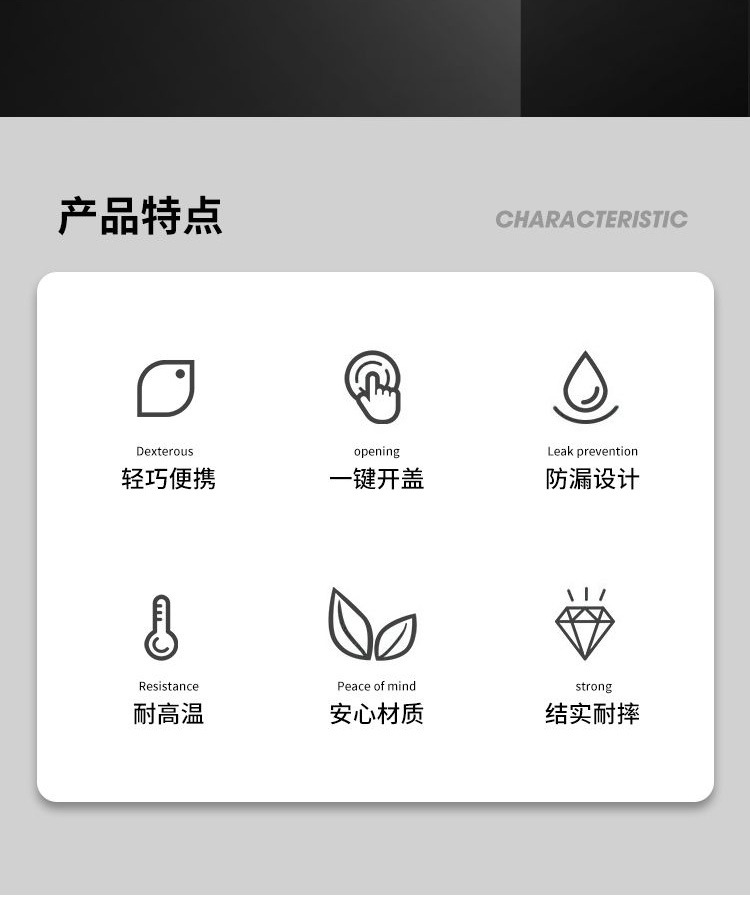 产品特点

CHARACTERISTIC

Dexterous
轻巧便携

opening
一键开盖

Leak prevention
防漏设计

Resistance
耐高温

Peace of mind
安心材质

strong
结实耐摔