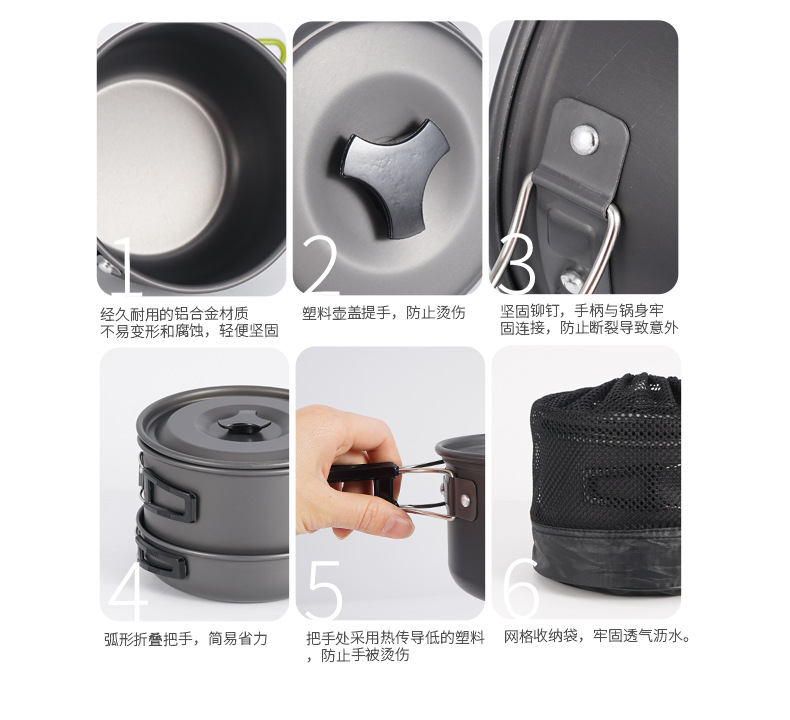 1

经久耐用的铝合金材质
不易变形和腐蚀，轻便坚固

2

塑料壶盖提手，防止烫伤

3

坚固铆钉，手柄与锅身牢固连接，防止断裂导致意外

4

弧形折叠把手，简易省力

5

把手处采用热传导低的塑料，防止手被烫伤

6

网格收纳袋，牢固透气沥水。