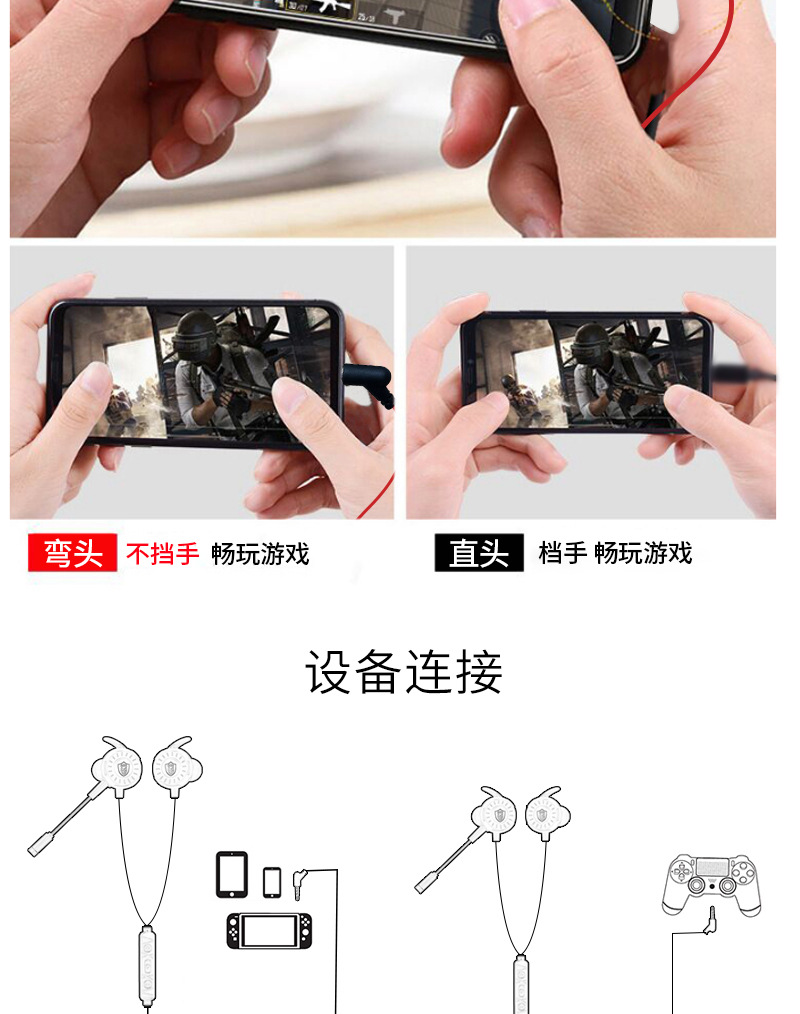 弯头 不挡手 畅玩游戏

直头 档手 畅玩游戏

设备连接