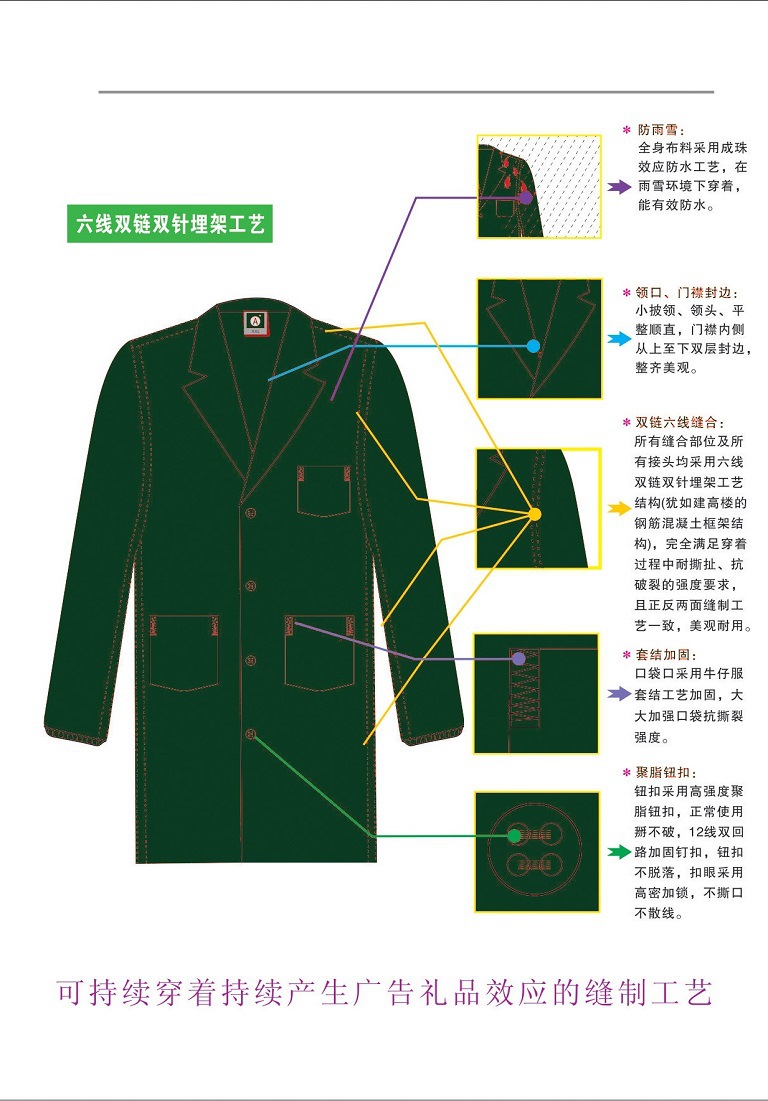 六线双链双针埋架工艺

＊ 防雨雪：
全身布料采用成珠效应防水工艺，在雨雪环境下穿着，能有效防水。

＊ 领口、门襟封边：
小披领、领头、平整顺直，门襟内侧从上至下双层封边，整齐美观。

＊ 双链六线缝合：
所有缝合部位及所有接头均采用六线双链双针埋架工艺结构(犹如建高楼的钢筋混凝土框架结构)，完全满足穿着过程中耐撕扯、抗破裂的强度要求，且正反两面缝制工艺一致，美观耐用。

＊ 套结加固：
口袋口采用牛仔服套结工艺加固，大大加强口袋抗撕裂强度。

＊ 聚脂钮扣：
钮扣采用高强度聚脂钮扣，正常使用掰不破，12线双回路加固钉扣，钮扣不脱落，扣眼采用高密加锁，不撕口不散线。

可持续穿着持续产生广告礼品效应的缝制工艺