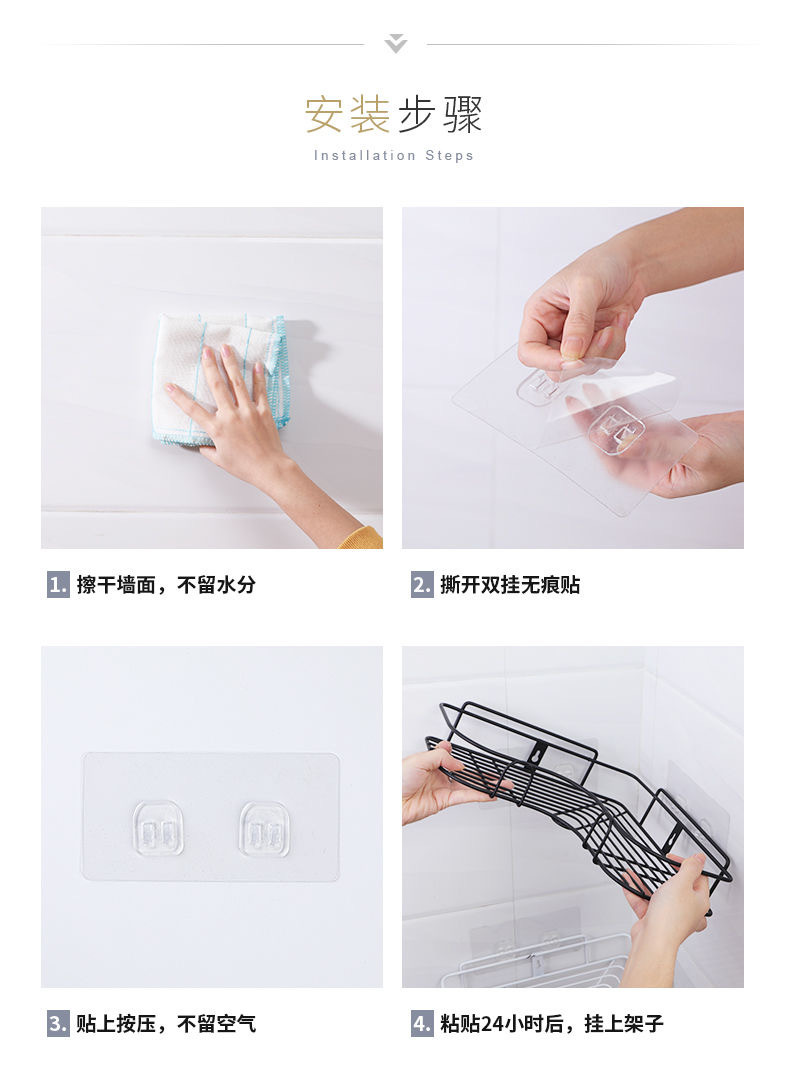 安装步骤

Installation Steps

1. 擦干墙面，不留水分

2. 撕开双挂无痕贴

3. 贴上按压，不留空气

4. 粘贴24小时后，挂上架子