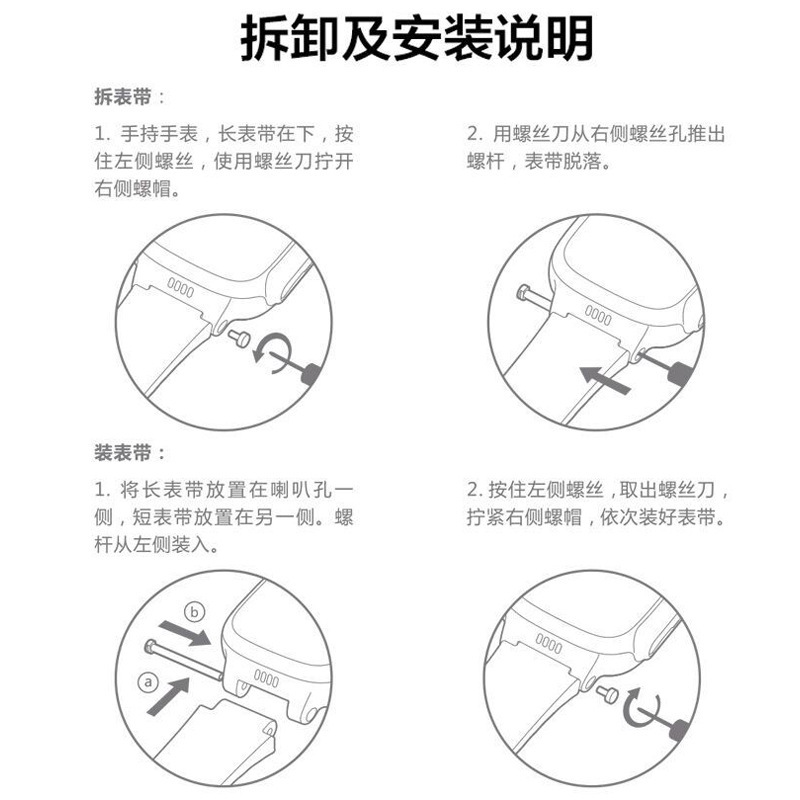 拆卸及安装说明

拆表带：

1. 手持手表，长表带在下，按住左侧螺丝，使用螺丝刀拧开右侧螺帽。

2. 用螺丝刀从右侧螺丝孔推出螺杆，表带脱落。

装表带：

1. 将长表带放置在喇叭孔一侧，短表带放置在另一侧。螺杆从左侧装入。

2. 按住左侧螺丝，取出螺丝刀，拧紧右侧螺帽，依次装好表带。

b

a