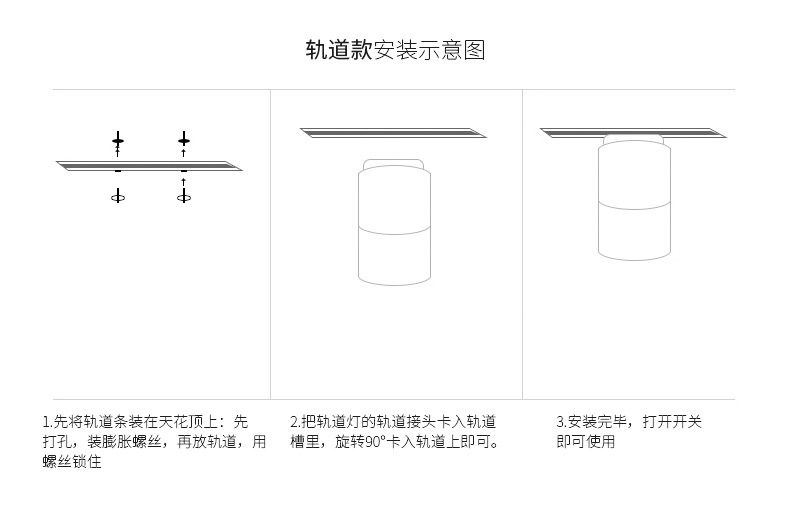 轨道款安装示意图

1.先将轨道条装在天花顶上：先打孔，装膨胀螺丝，再放轨道，用螺丝锁住

2.把轨道灯的轨道接头卡入轨道槽里，旋转90°卡入轨道上即可。

3.安装完毕，打开开关即可使用