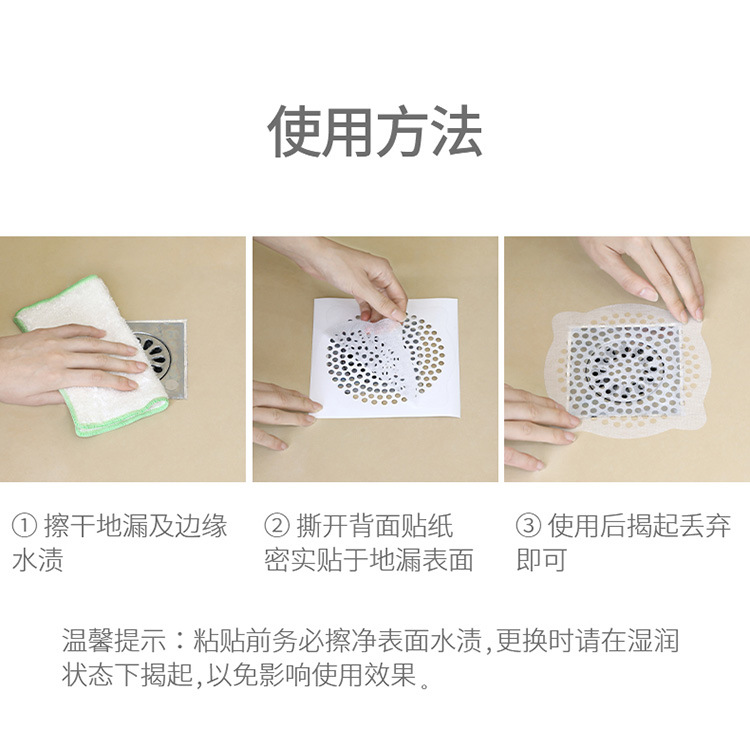 使用方法

① 擦干地漏及边缘水渍

② 撕开背面贴纸密实贴于地漏表面

③ 使用后揭起丢弃即可

温馨提示：粘贴前务必擦净表面水渍,更换时请在湿润状态下揭起,以免影响使用效果。