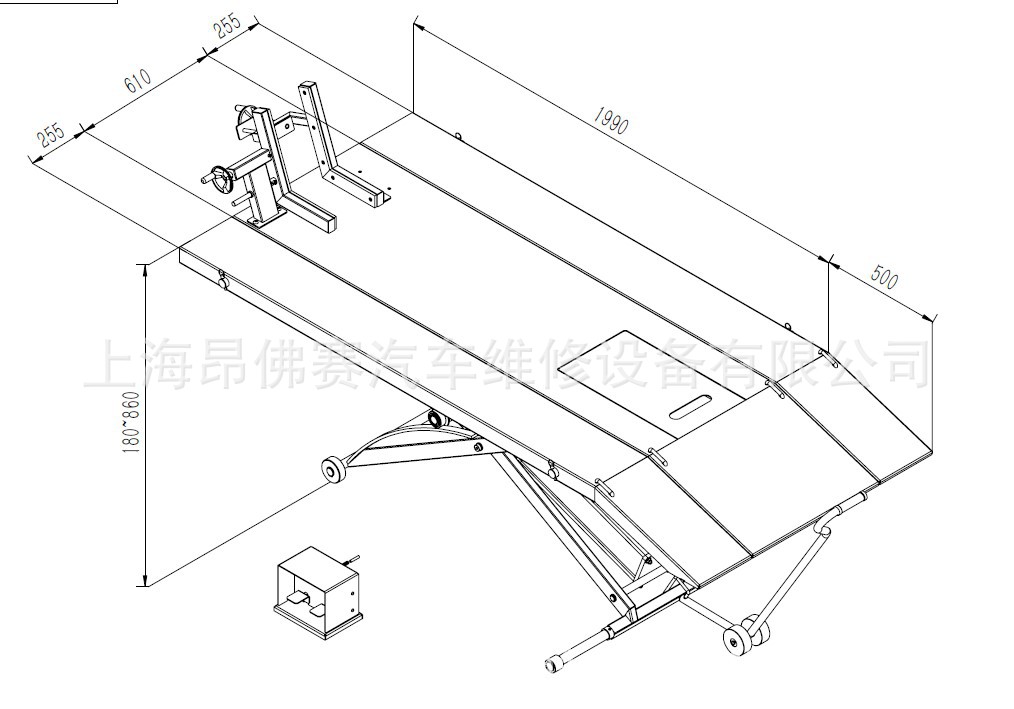 255
610
255
1990
500
180~860
上海昂佛赛汽车维修设备有限公司