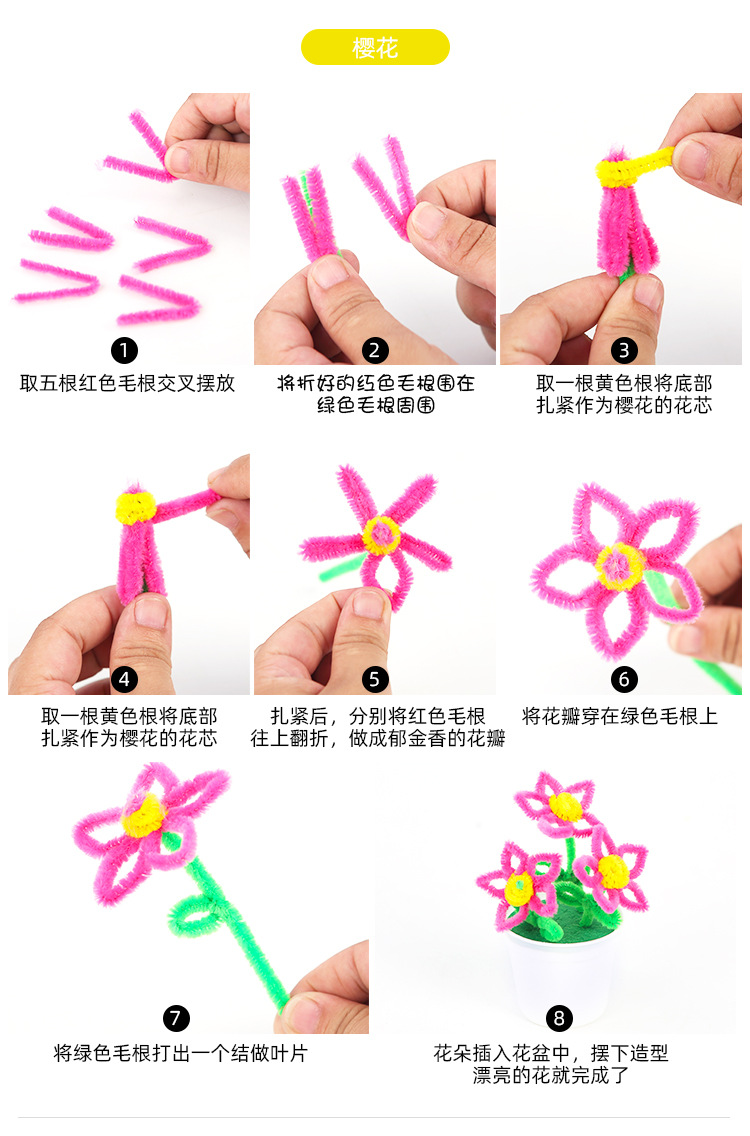 樱花

1
取五根红色毛根交叉摆放

2
将折好的红色毛根围在绿色毛根周围

3
取一根黄色根将底部扎紧作为樱花的花芯

4
取一根黄色根将底部扎紧作为樱花的花芯

5
扎紧后，分别将红色毛根往上翻折，做成郁金香的花瓣

6
将花瓣穿在绿色毛根上

7
将绿色毛根打出一个结做叶片

8
花朵插入花盆中，摆下造型漂亮的花就完成了