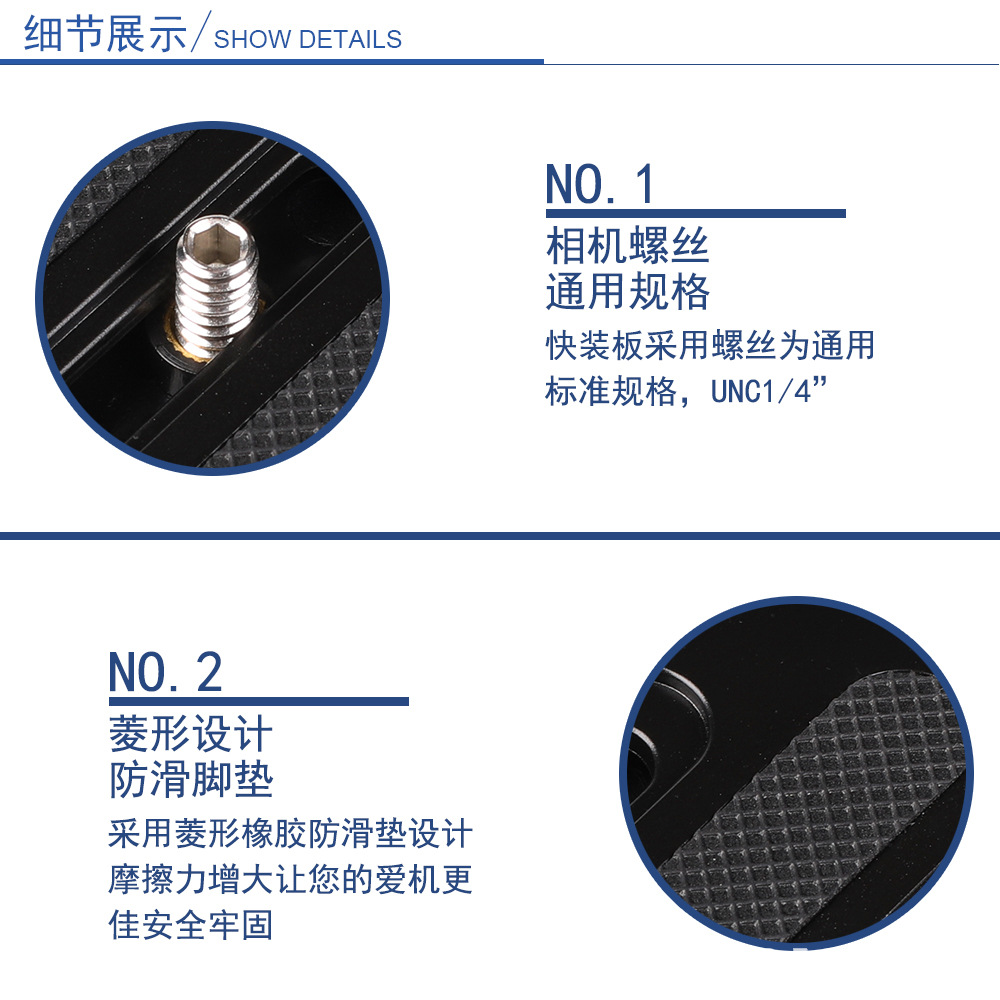 细节展示/SHOW DETAILS

NO.1
相机螺丝
通用规格
快装板采用螺丝为通用标准规格，UNC1/4”

NO.2
菱形设计
防滑脚垫
采用菱形橡胶防滑垫设计摩擦力增大让您的爱机更佳安全牢固