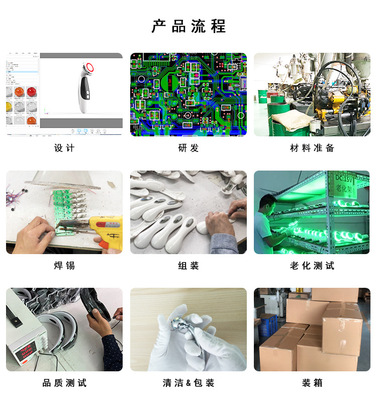 产品流程

设计

研发

材料准备

焊锡

组装

老化测试

品质测试

清洁&包装

装箱