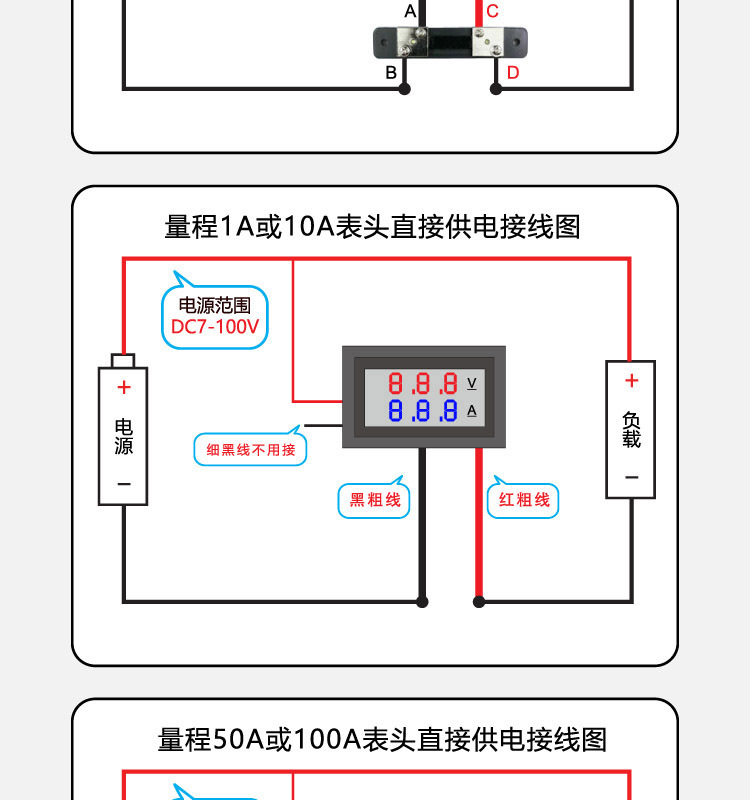 A
C
B
D

量程1A或10A表头直接供电接线图

电源范围
DC7-100V

+
电源
−

8.8.8 V
8.8.8 A

细黑线不用接

黑粗线

红粗线

+
负载
−

量程50A或100A表头直接供电接线图