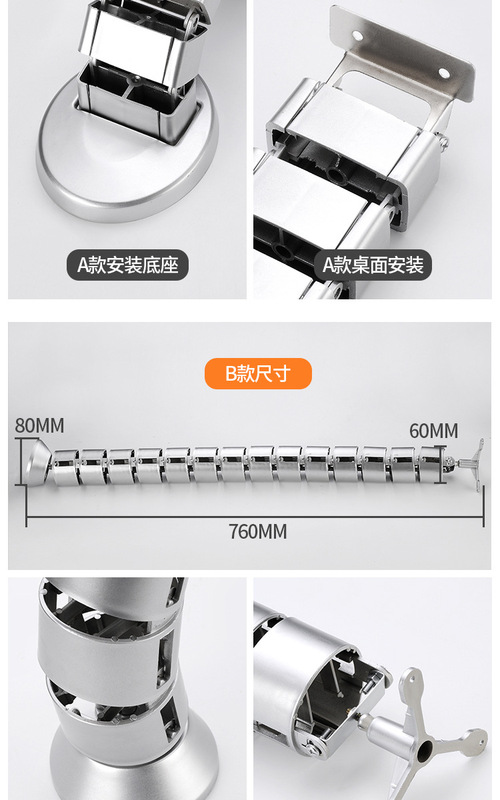 A款安装底座

A款桌面安装

B款尺寸

80MM

60MM

760MM