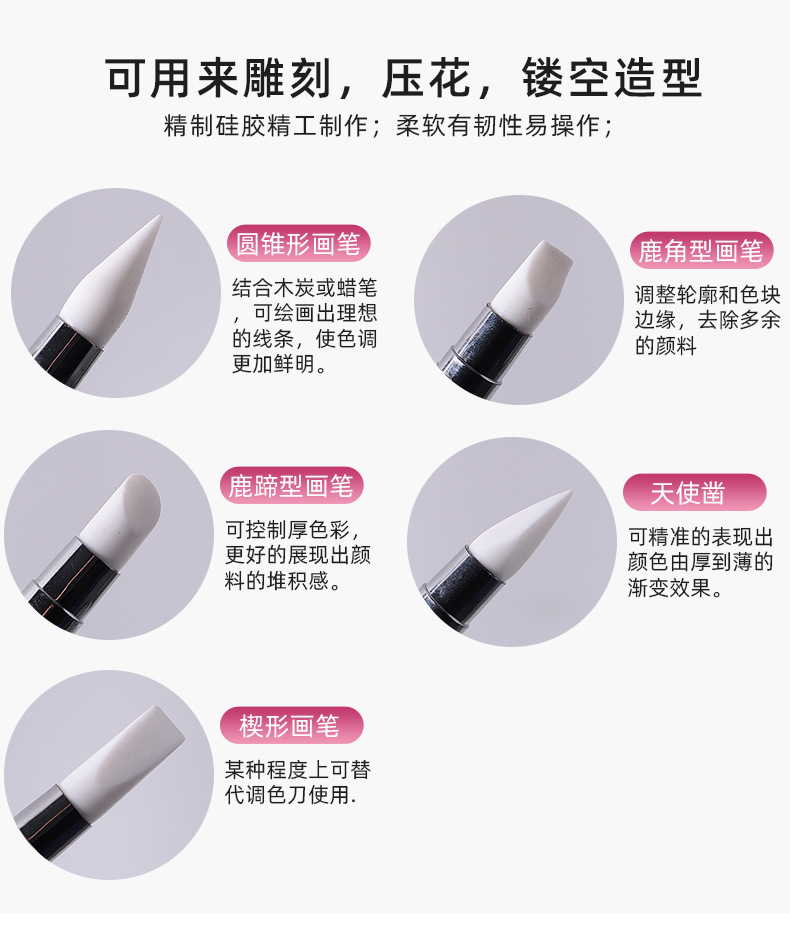 可用来雕刻，压花，镂空造型

精制硅胶精工制作；柔软有韧性易操作；

圆锥形画笔

结合木炭或蜡笔，可绘画出理想的线条，使色调更加鲜明。

鹿角型画笔

调整轮廓和色块边缘，去除多余的颜料

鹿蹄型画笔

可控制厚色彩，更好的展现出颜料的堆积感。

天使凿

可精准的表现出颜色由厚到薄的渐变效果。

楔形画笔

某种程度上可替代调色刀使用.