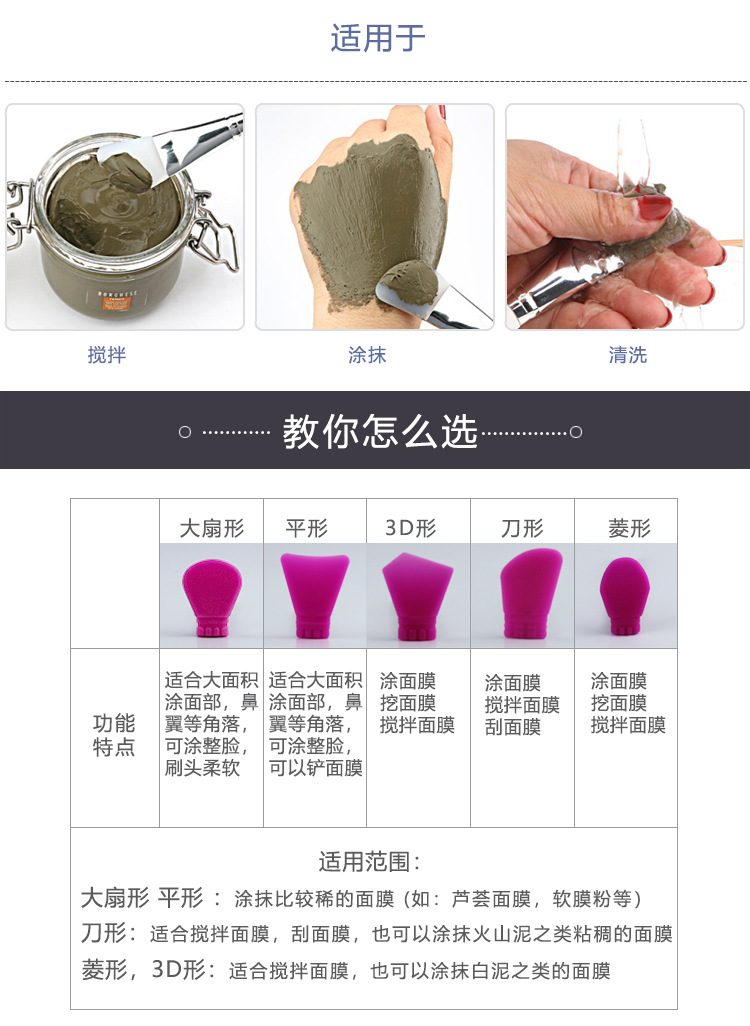 适用于

搅拌

涂抹

清洗

教你怎么选

| | 大扇形 | 平形 | 3D形 | 刀形 | 菱形 |
|---|---|---|---|---|---|
| 功能特点 | 适合大面积涂面部，鼻翼等角落，可涂整脸，刷头柔软 | 适合大面积涂面部，鼻翼等角落，可涂整脸，可以铲面膜 | 涂面膜 挖面膜 搅拌面膜 | 涂面膜 搅拌面膜 刮面膜 | 涂面膜 挖面膜 搅拌面膜 |

适用范围：
大扇形 平形： 涂抹比较稀的面膜（如：芦荟面膜，软膜粉等）
刀形：适合搅拌面膜，刮面膜，也可以涂抹火山泥之类粘稠的面膜
菱形，3D形：适合搅拌面膜，也可以涂抹白泥之类的面膜