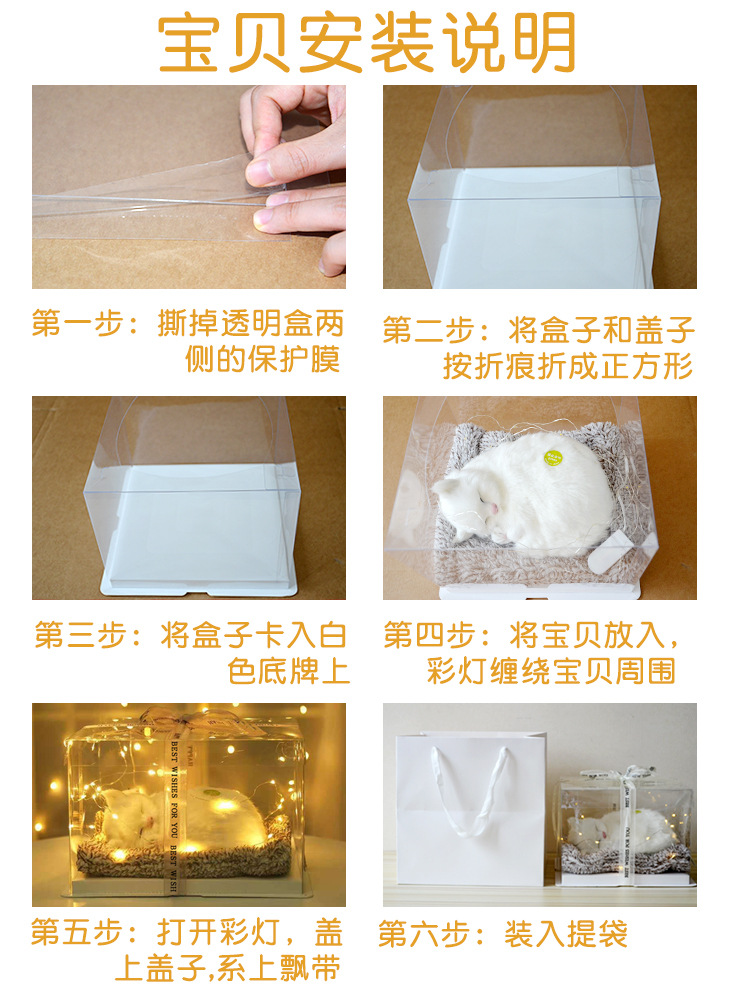 宝贝安装说明

第一步：撕掉透明盒两侧的保护膜

第二步：将盒子和盖子按折痕折成正方形

第三步：将盒子卡入白色底牌上

第四步：将宝贝放入，彩灯缠绕宝贝周围

BEST WISHES FOR YOU BEST WISH

第五步：打开彩灯，盖上盖子,系上飘带

第六步：装入提袋