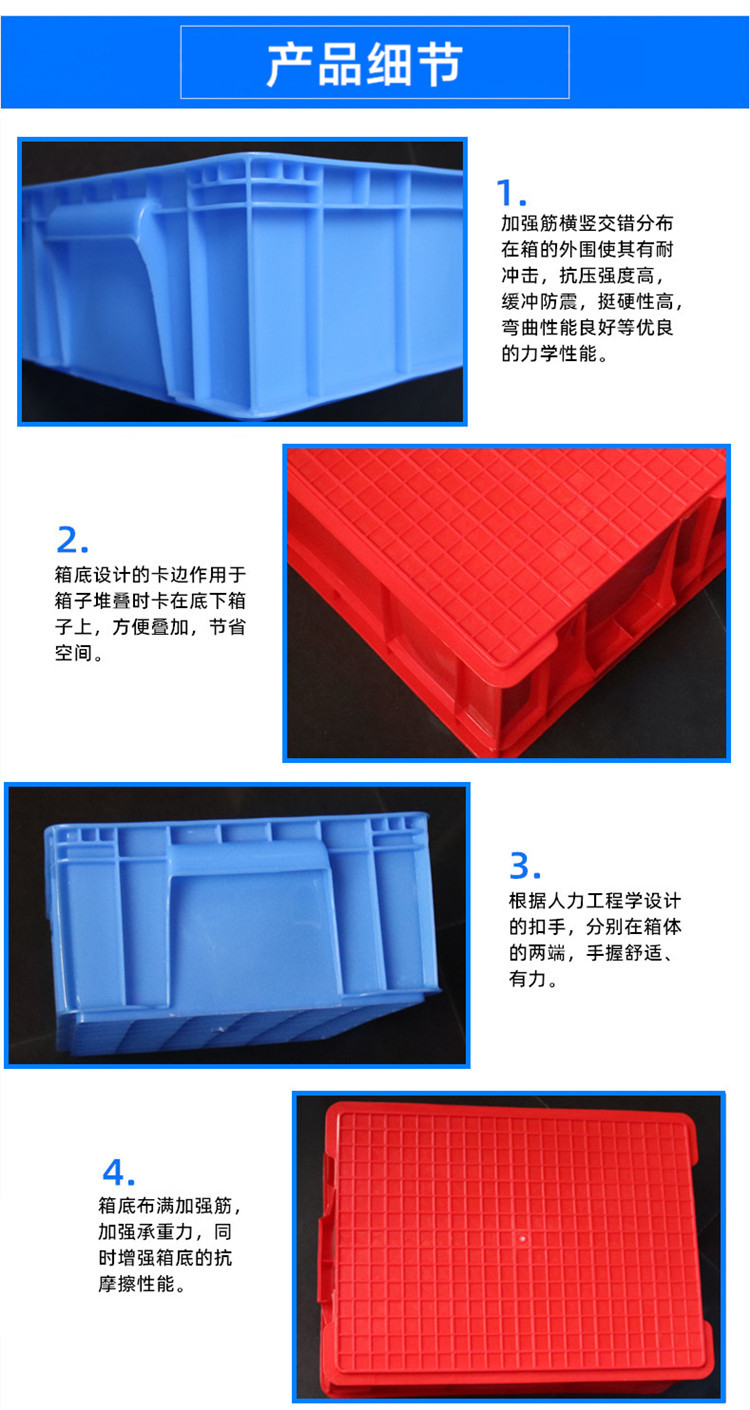 产品细节

1.
加强筋横竖交错分布在箱的外围使其有耐冲击，抗压强度高，缓冲防震，挺硬性高，弯曲性能良好等优良的力学性能。

2.
箱底设计的卡边作用于箱子堆叠时卡在底下箱子上，方便叠加，节省空间。

3.
根据人力工程学设计的扣手，分别在箱体的两端，手握舒适、有力。

4.
箱底布满加强筋，加强承重力，同时增强箱底的抗摩擦性能。