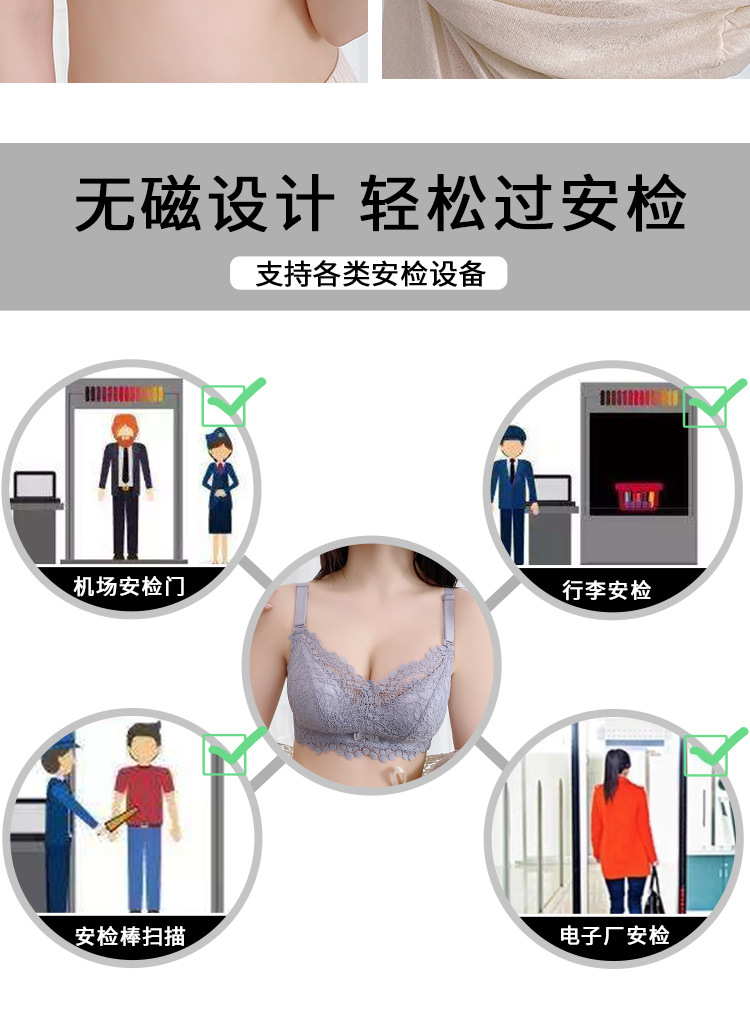 无磁设计 轻松过安检

支持各类安检设备

机场安检门

行李安检

安检棒扫描

电子厂安检