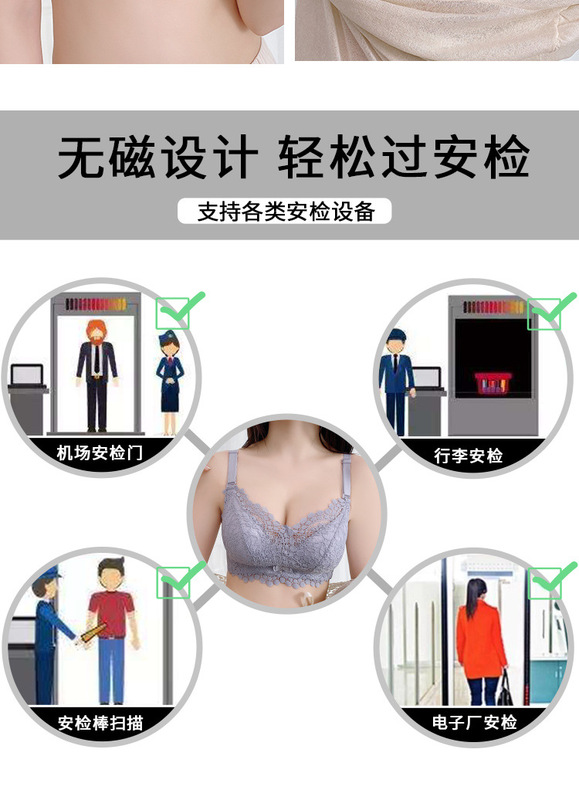 无磁设计 轻松过安检

支持各类安检设备

机场安检门

行李安检

安检棒扫描

电子厂安检