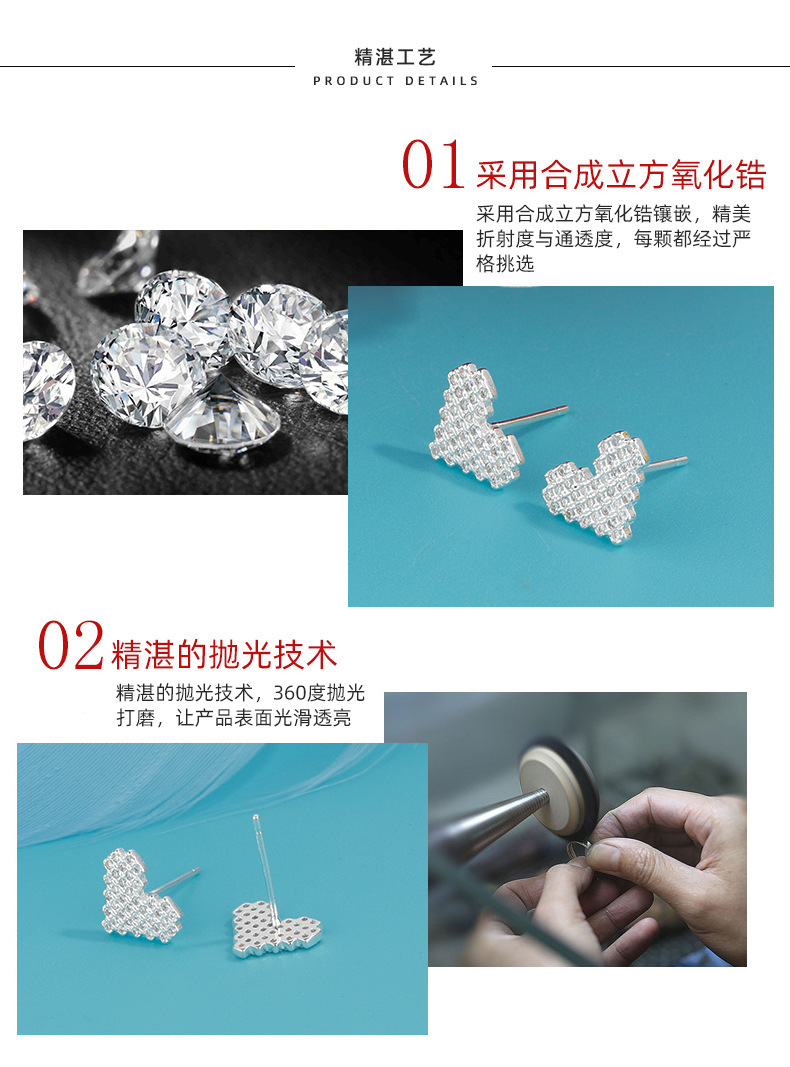 精湛工艺
PRODUCT DETAILS

01 采用合成立方氧化锆

采用合成立方氧化锆镶嵌，精美折射度与通透度，每颗都经过严格挑选

02 精湛的抛光技术

精湛的抛光技术，360度抛光打磨，让产品表面光滑透亮