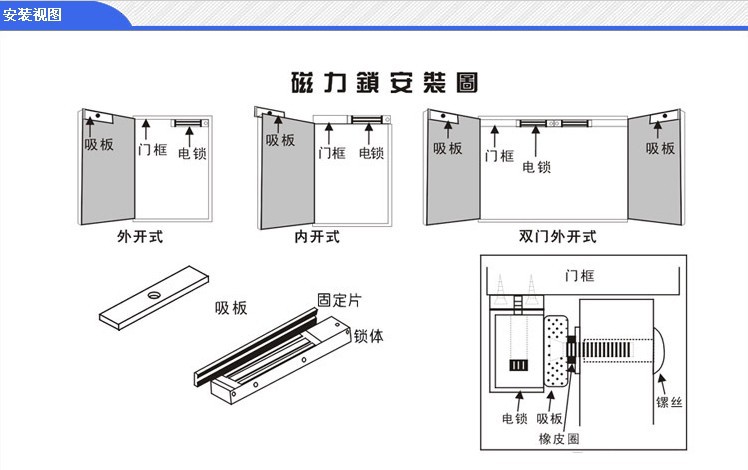 安装视图

磁力鎖安裝圖

吸板
门框
电锁
外开式

吸板
门框
电锁
内开式

吸板
门框
电锁
吸板
双门外开式

吸板
固定片
锁体

门框
电锁
吸板
橡皮圈
镙丝