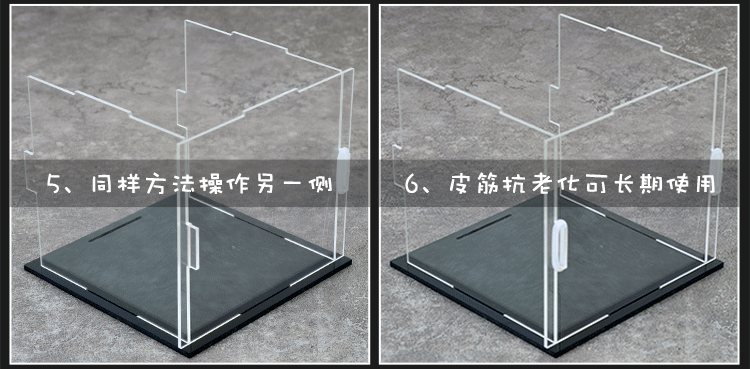 5、同样方法操作另一侧

6、皮筋抗老化可长期使用