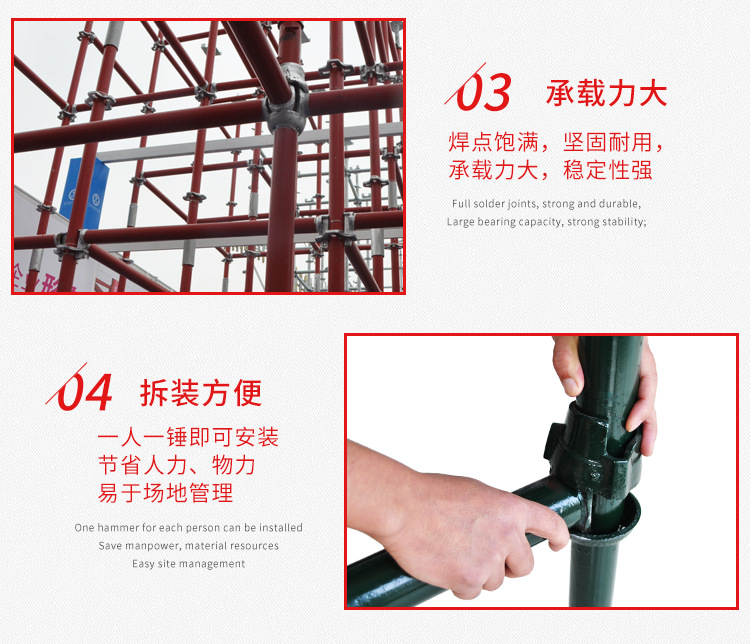 03 承载力大

焊点饱满，坚固耐用，
承载力大，稳定性强

Full solder joints, strong and durable,
Large bearing capacity, strong stability;

04 拆装方便

一人一锤即可安装
节省人力、物力
易于场地管理

One hammer for each person can be installed
Save manpower, material resources
Easy site management