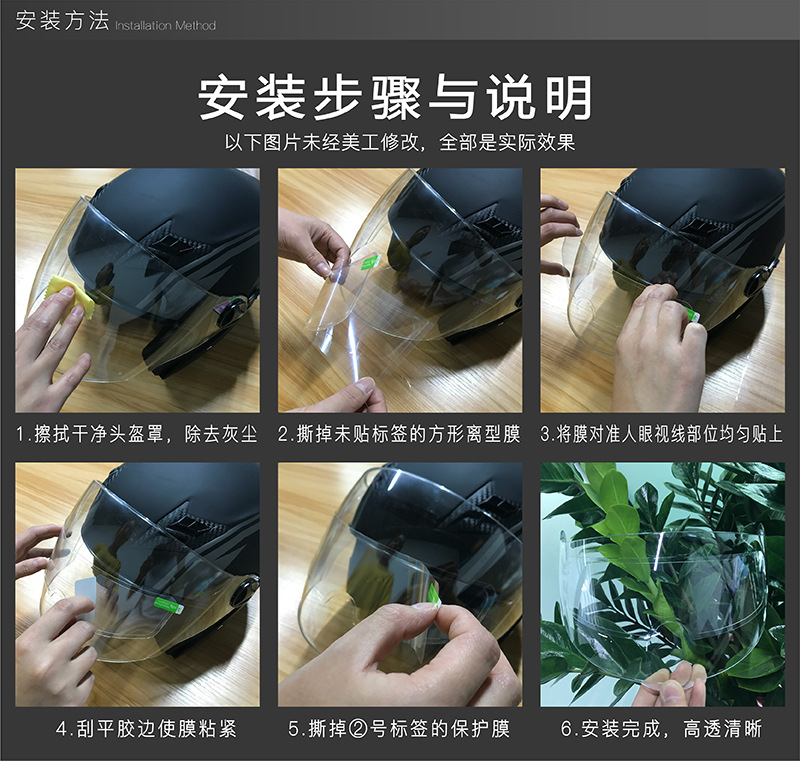 安装方法 Installation Method

安装步骤与说明

以下图片未经美工修改，全部是实际效果

1.擦拭干净头盔罩，除去灰尘

2.撕掉未贴标签的方形离型膜

3.将膜对准人眼视线部位均匀贴上

4.刮平胶边使膜粘紧

5.撕掉②号标签的保护膜

6.安装完成，高透清晰