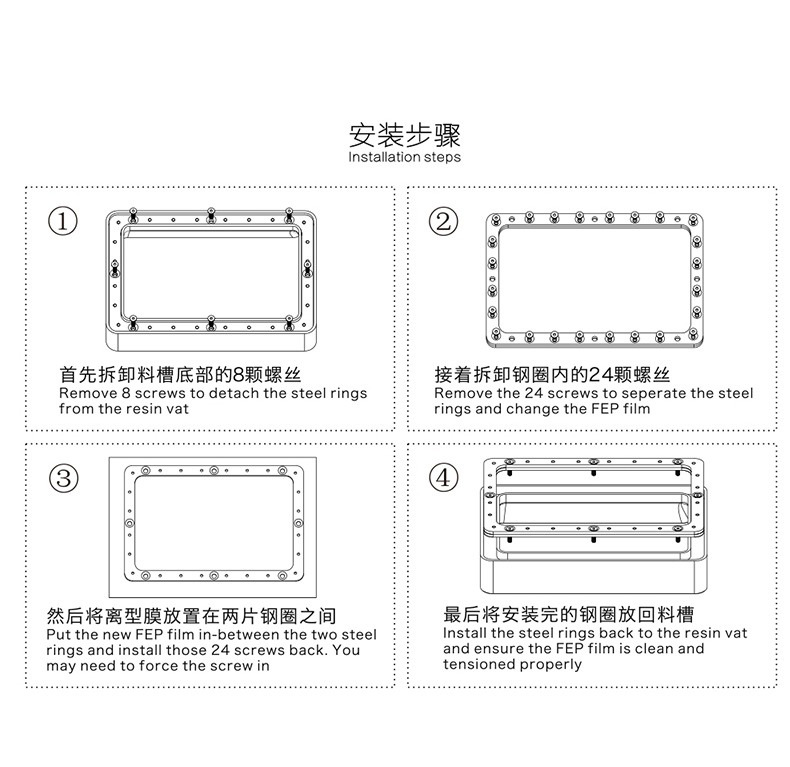 安装步骤
Installation steps

①

首先拆卸料槽底部的8颗螺丝
Remove 8 screws to detach the steel rings from the resin vat

②

接着拆卸钢圈内的24颗螺丝
Remove the 24 screws to seperate the steel rings and change the FEP film

③

然后将离型膜放置在两片钢圈之间
Put the new FEP film in-between the two steel rings and install those 24 screws back. You may need to force the screw in

④

最后将安装完的钢圈放回料槽
Install the steel rings back to the resin vat and ensure the FEP film is clean and tensioned properly