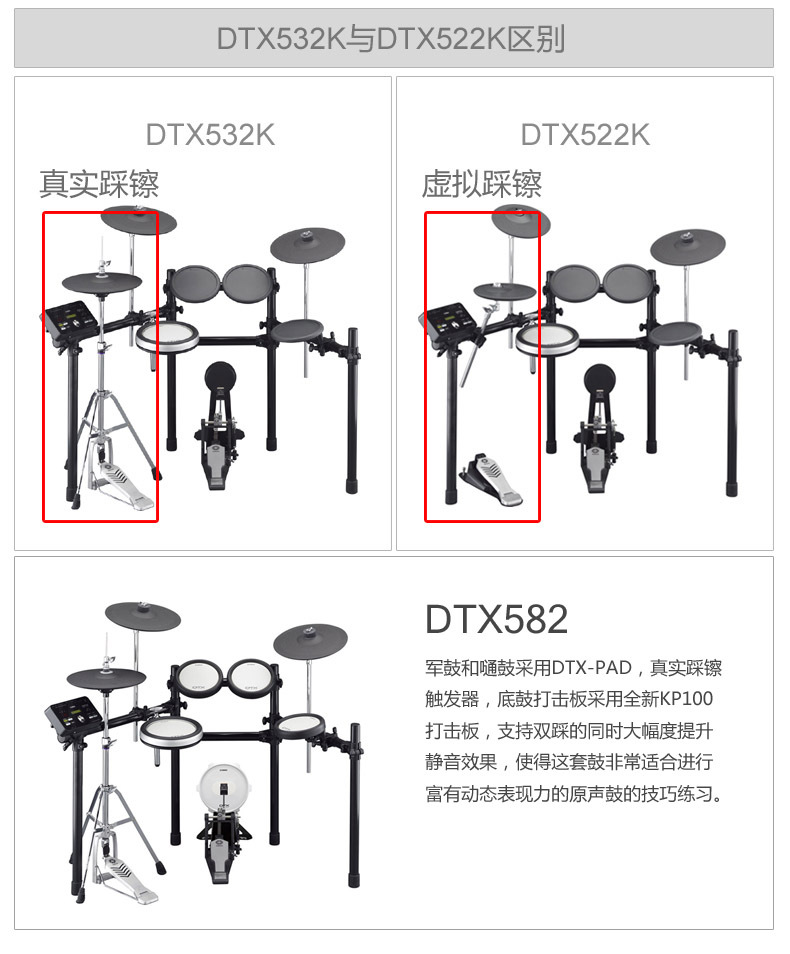 DTX532K与DTX522K区别

DTX532K

真实踩镲

DTX522K

虚拟踩镲

DTX582

军鼓和嗵鼓采用DTX-PAD，真实踩镲触发器，底鼓打击板采用全新KP100打击板，支持双踩的同时大幅度提升静音效果，使得这套鼓非常适合进行富有动态表现力的原声鼓的技巧练习。