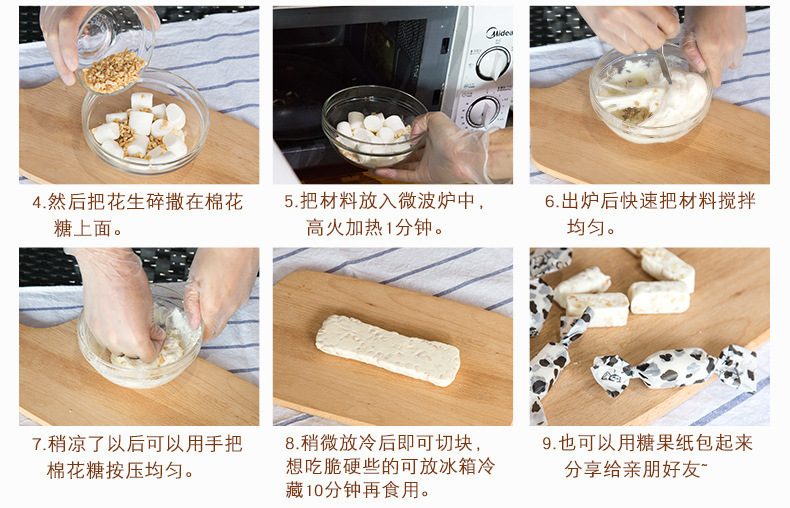 Midea

4.然后把花生碎撒在棉花糖上面。

5.把材料放入微波炉中，高火加热1分钟。

6.出炉后快速把材料搅拌均匀。

7.稍凉了以后可以用手把棉花糖按压均匀。

8.稍微放冷后即可切块，想吃脆硬些的可放冰箱冷藏10分钟再食用。

9.也可以用糖果纸包起来分享给亲朋好友~