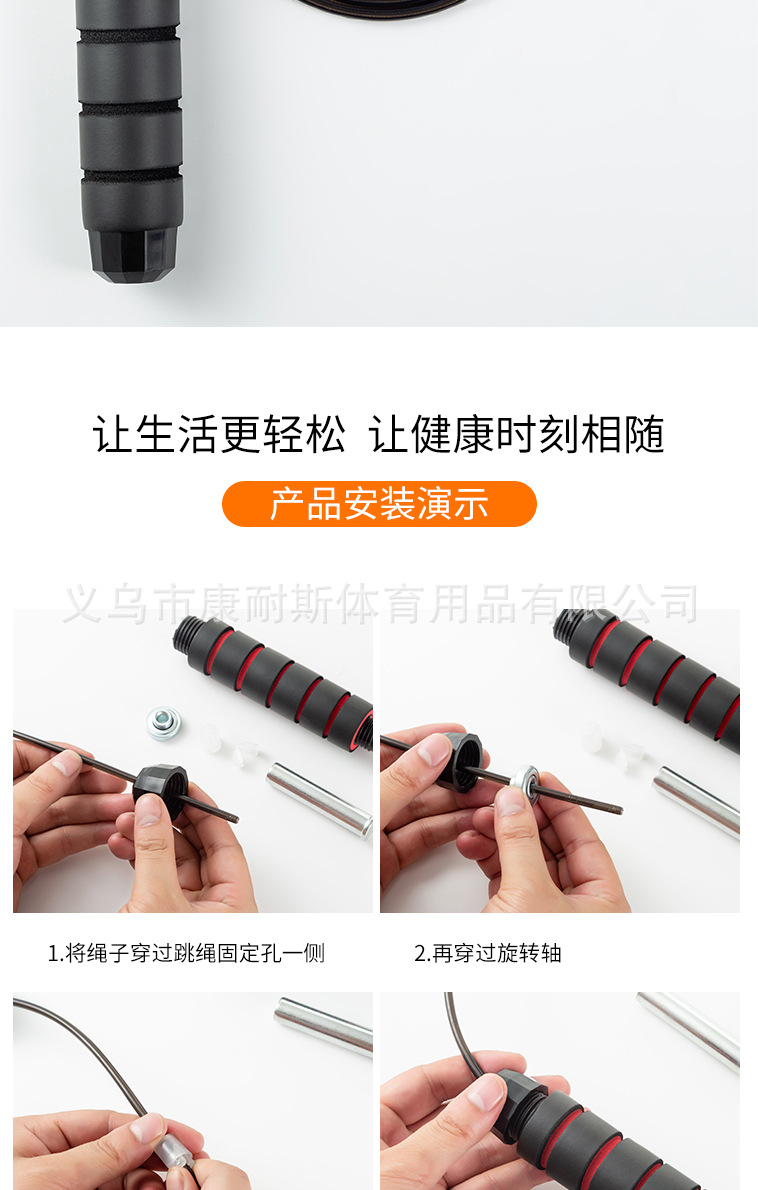 让生活更轻松 让健康时刻相随

产品安装演示

义乌市康耐斯体育用品有限公司

1.将绳子穿过跳绳固定孔一侧

2.再穿过旋转轴