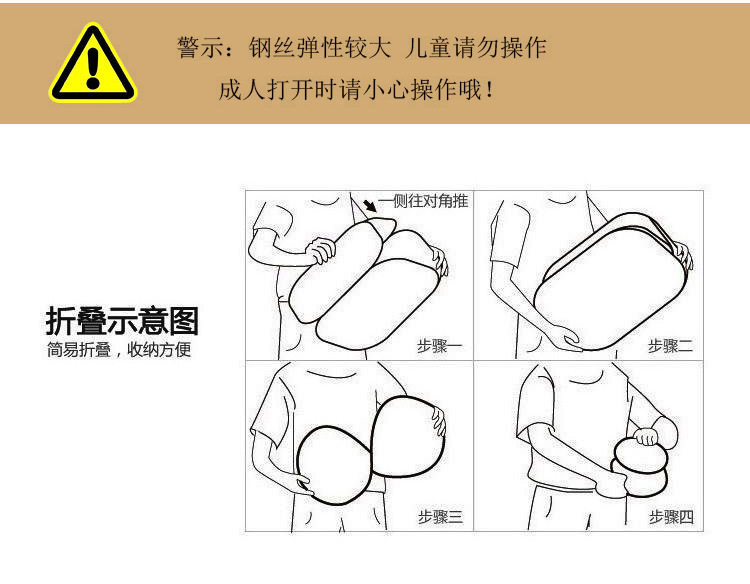 警示：钢丝弹性较大 儿童请勿操作

成人打开时请小心操作哦！

折叠示意图

简易折叠，收纳方便

一侧往对角推

步骤一

步骤二

步骤三

步骤四