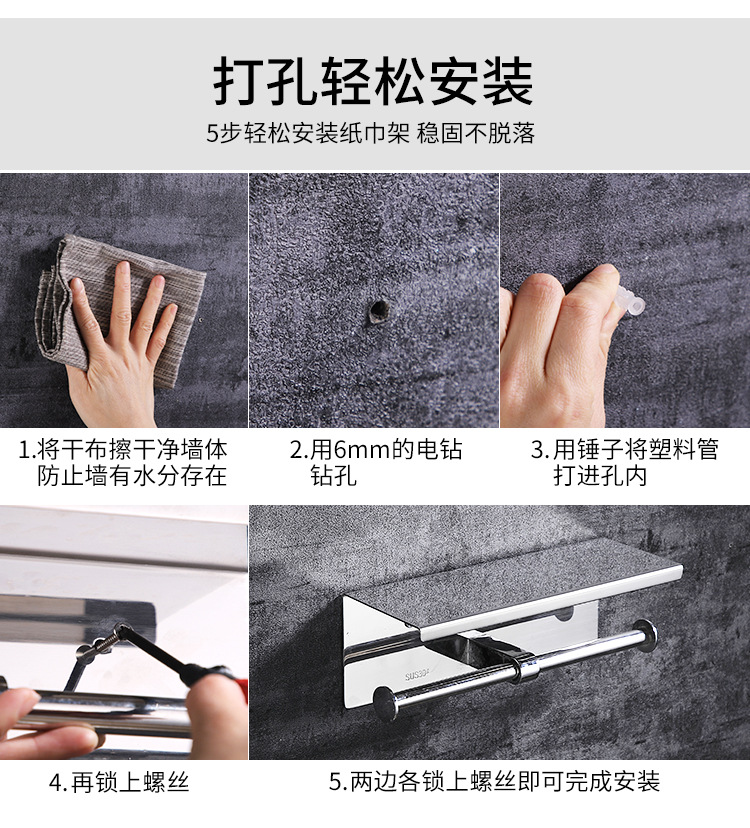 打孔轻松安装

5步轻松安装纸巾架 稳固不脱落

1.将干布擦干净墙体
防止墙有水分存在

2.用6mm的电钻
钻孔

3.用锤子将塑料管
打进孔内

SUS304

4.再锁上螺丝

5.两边各锁上螺丝即可完成安装