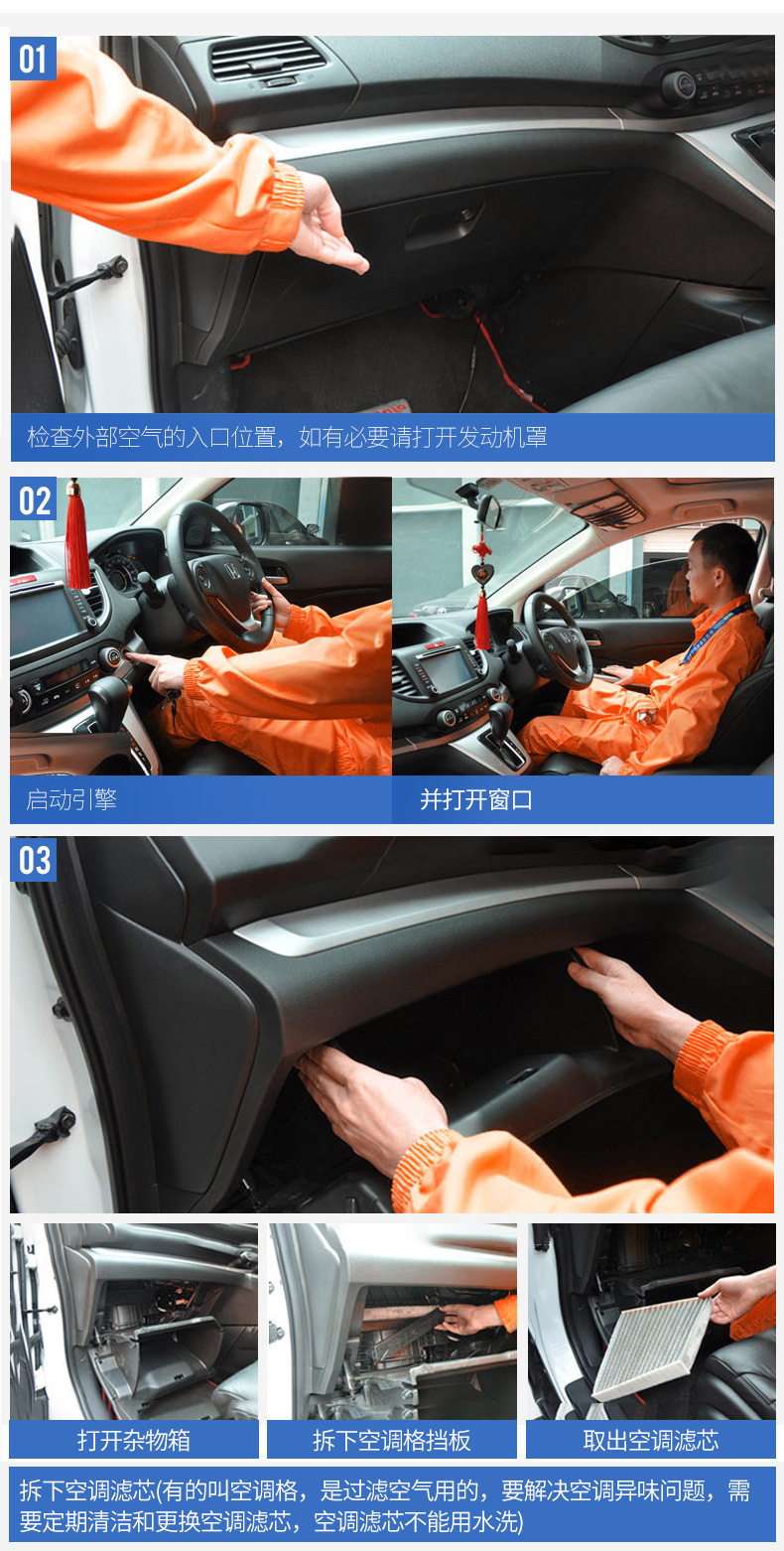 01

检查外部空气的入口位置，如有必要请打开发动机罩

02

启动引擎

并打开窗口

03

打开杂物箱

拆下空调格挡板

取出空调滤芯

拆下空调滤芯(有的叫空调格，是过滤空气用的，要解决空调异味问题，需要定期清洁和更换空调滤芯，空调滤芯不能用水洗)