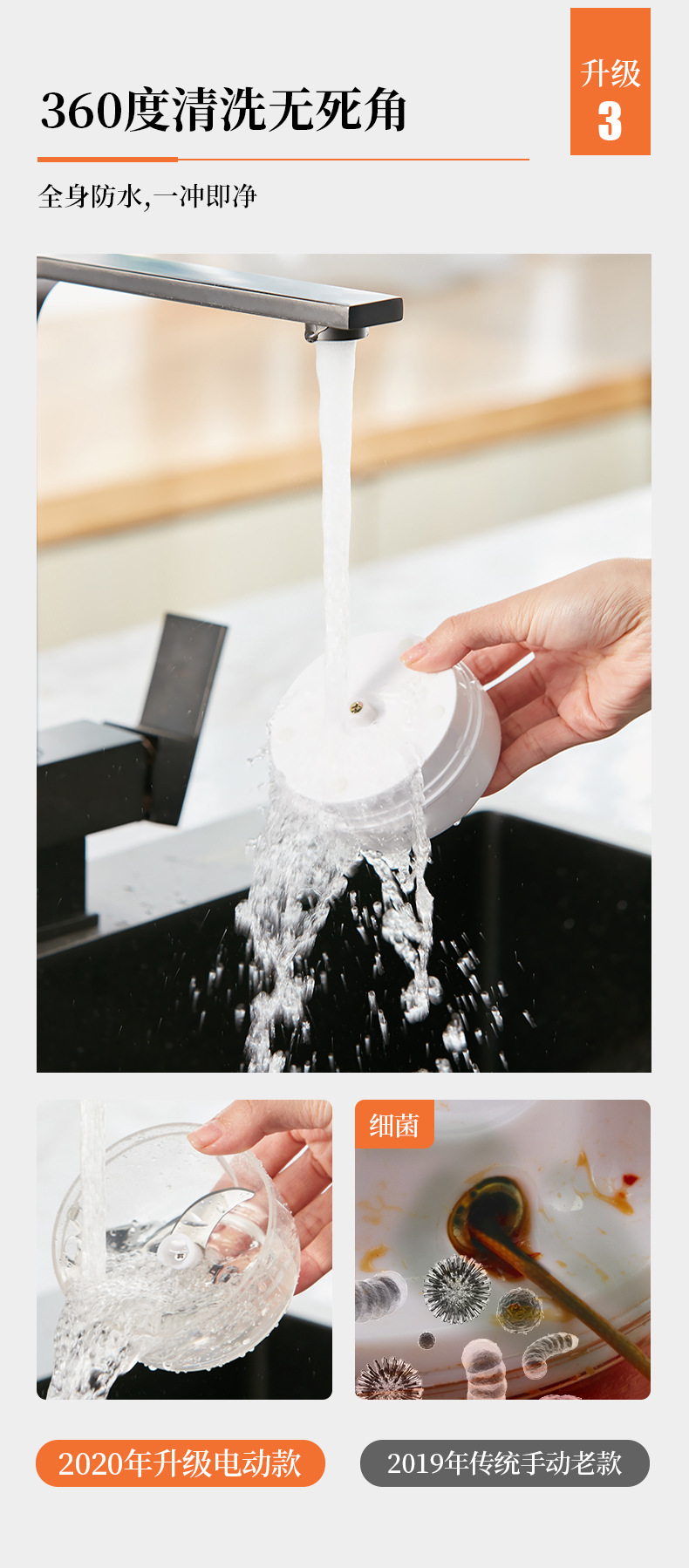 360度清洗无死角

升级
3

全身防水,一冲即净

细菌

2020年升级电动款

2019年传统手动老款