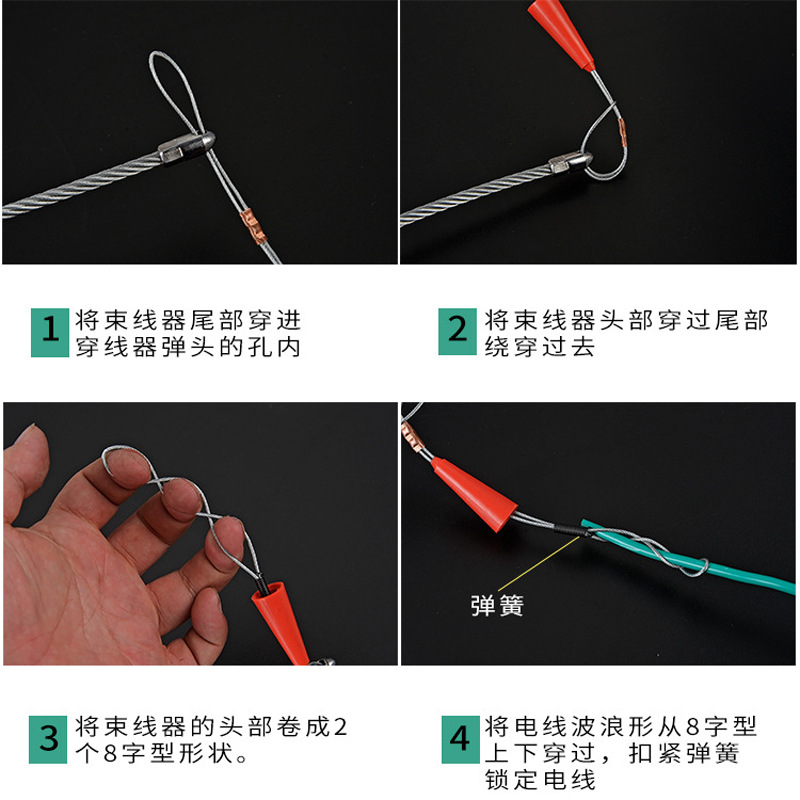 1 将束线器尾部穿进穿线器弹头的孔内

2 将束线器头部穿过尾部绕穿过去

弹簧

3 将束线器的头部卷成2个8字型形状。

4 将电线波浪形从8字型上下穿过，扣紧弹簧锁定电线